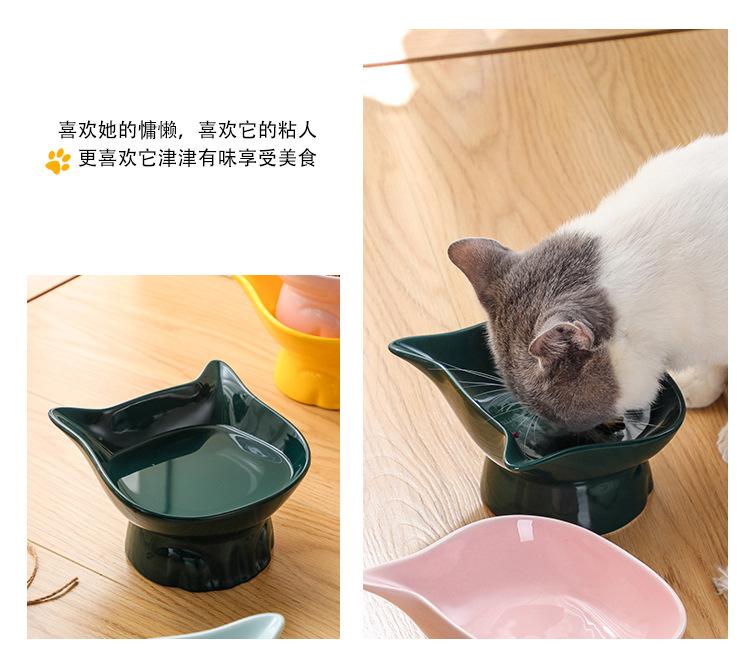 喜欢她的慵懒，喜欢它的粘人
更喜欢它津津有味享受美食