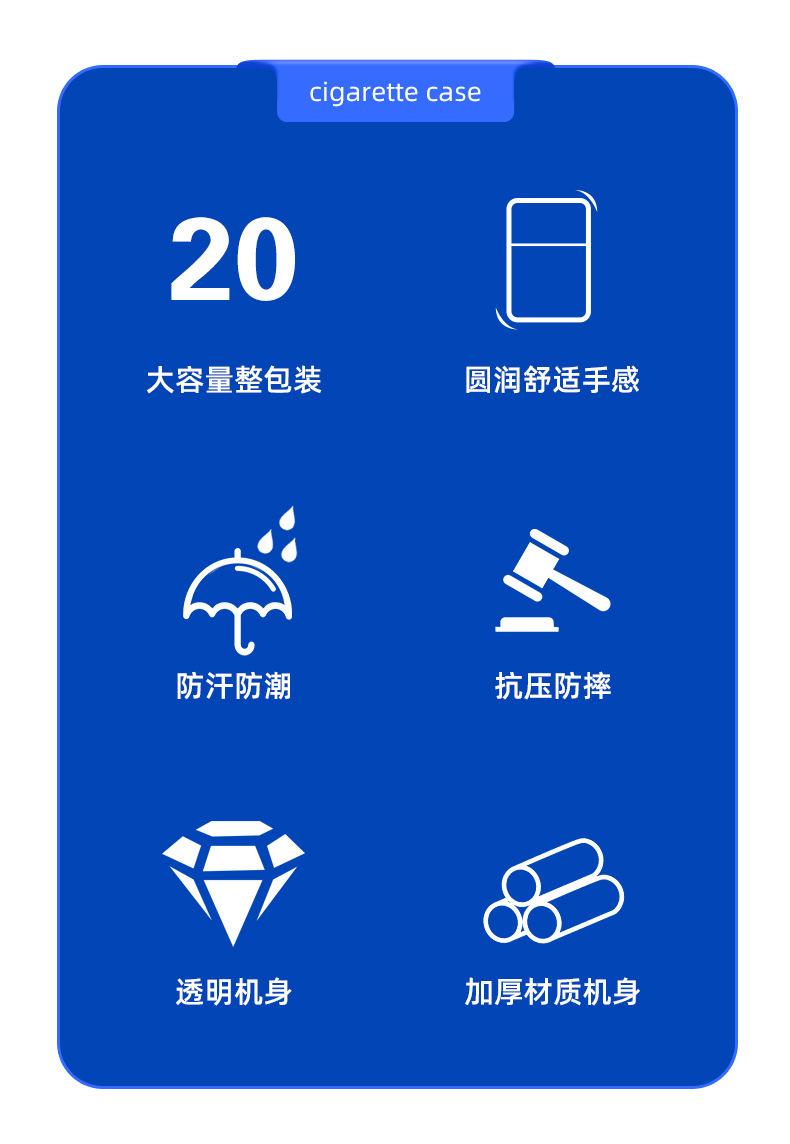 cigarette case

20

大容量整包装

圆润舒适手感

防汗防潮

抗压防摔

透明机身

加厚材质机身