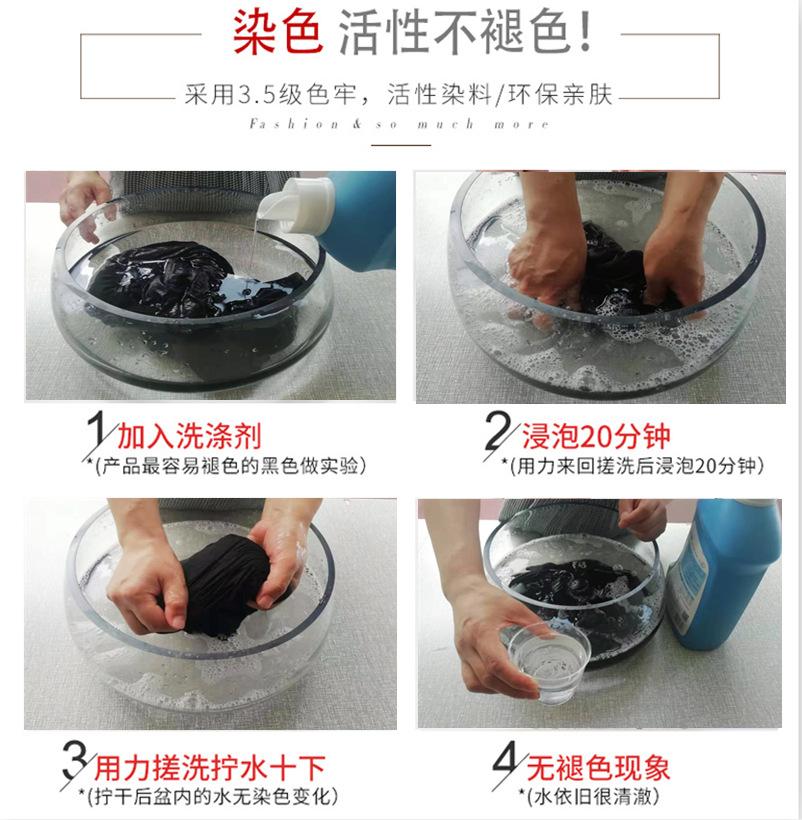 染色 活性不褪色！

采用3.5级色牢，活性染料/环保亲肤

Fashion & so much more

1 加入洗涤剂
*(产品最容易褪色的黑色做实验)

2 浸泡20分钟
*(用力来回搓洗后浸泡20分钟)

3 用力搓洗拧水十下
*(拧干后盆内的水无染色变化)

4 无褪色现象
*(水依旧很清澈)