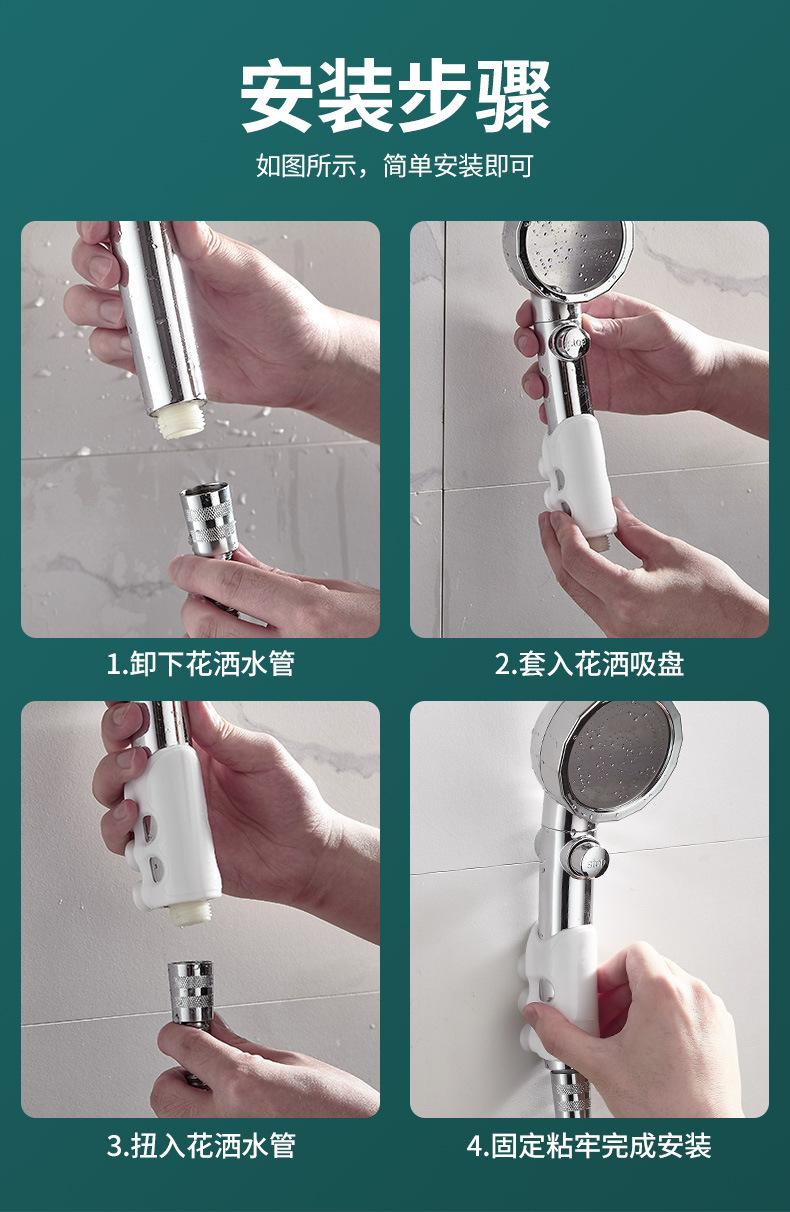 安装步骤

如图所示，简单安装即可

1.卸下花洒水管

2.套入花洒吸盘

3.扭入花洒水管

4.固定粘牢完成安装