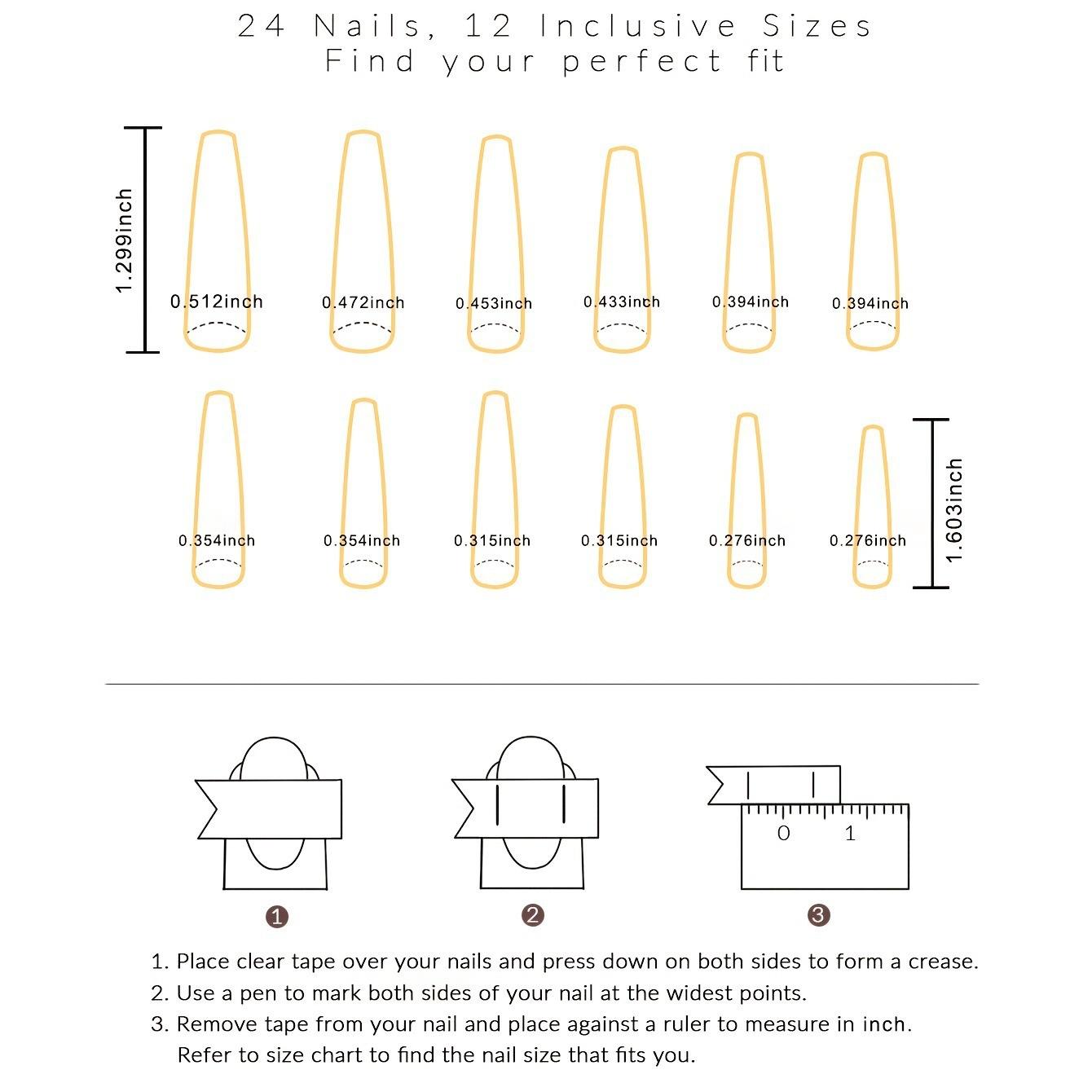 24 Nails, 12 Inclusive Sizes
Find your perfect fit

1.299inch

0.512inch 0.472inch 0.453inch 0.433inch 0.394inch 0.394inch

0.354inch 0.354inch 0.315inch 0.315inch 0.276inch 0.276inch

1.603inch

0 1

1 2 3

1. Place clear tape over your nails and press down on both sides to form a crease.
2. Use a pen to mark both sides of your nail at the widest points.
3. Remove tape from your nail and place against a ruler to measure in inch. Refer to size chart to find the nail size that fits you.