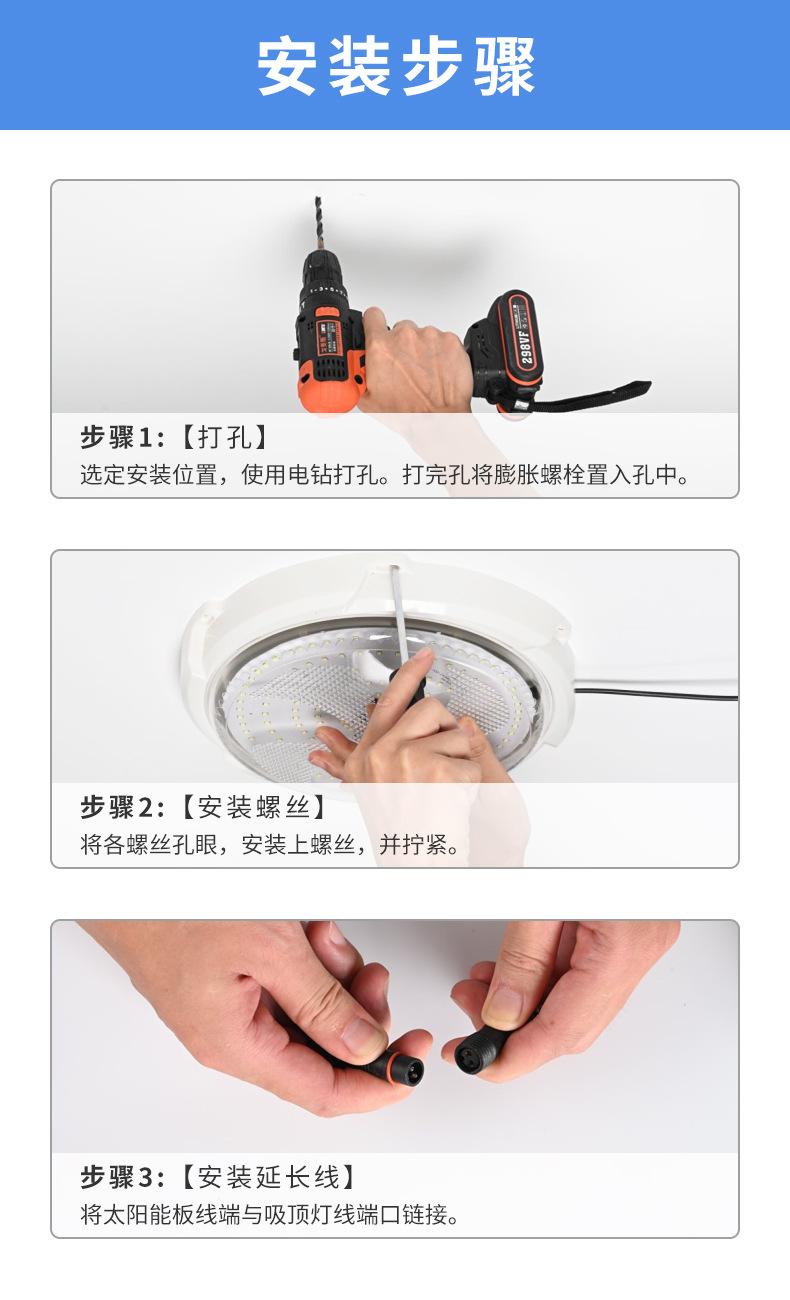 安装步骤

298VF

步骤1:【打孔】
选定安装位置，使用电钻打孔。打完孔将膨胀螺栓置入孔中。

步骤2:【安装螺丝】
将各螺丝孔眼，安装上螺丝，并拧紧。

步骤3:【安装延长线】
将太阳能板线端与吸顶灯线端口链接。