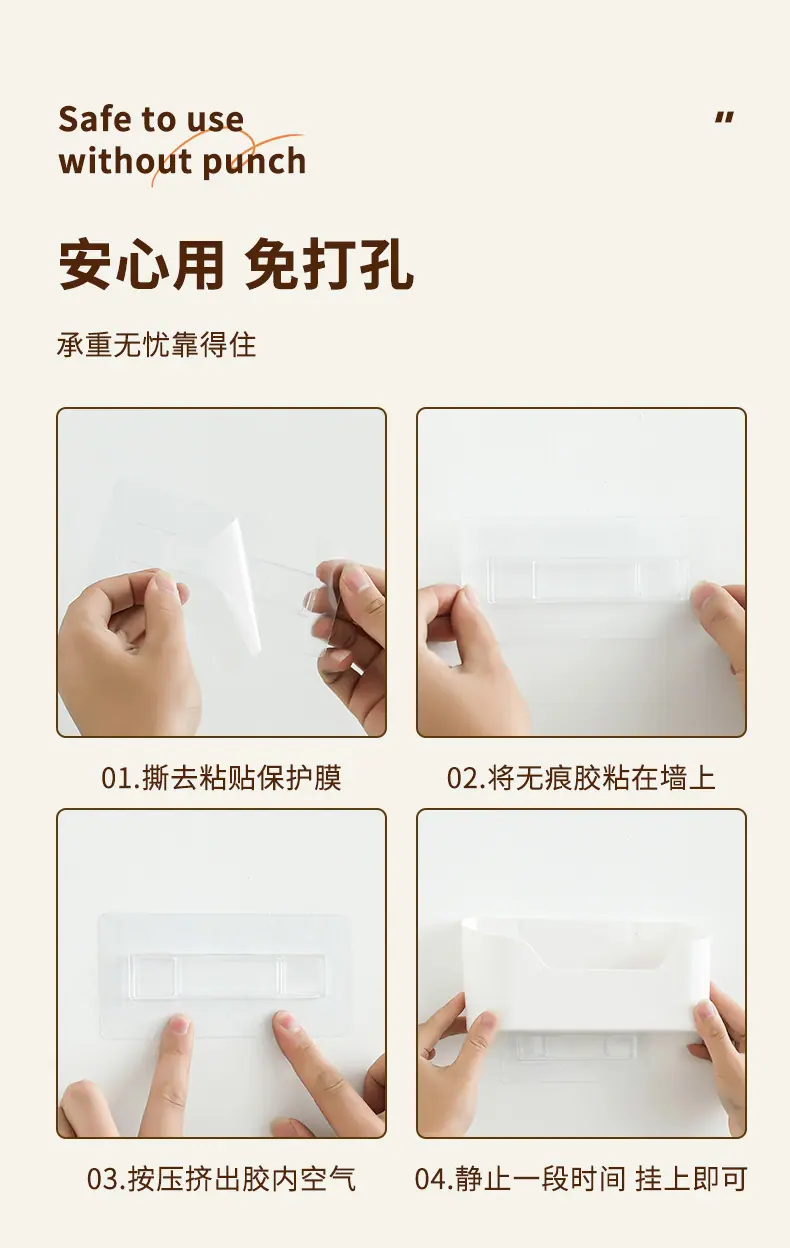 Safe to use
without punch

"

安心用 免打孔

承重无忧靠得住

01.撕去粘贴保护膜

02.将无痕胶粘在墙上

03.按压挤出胶内空气

04.静止一段时间 挂上即可