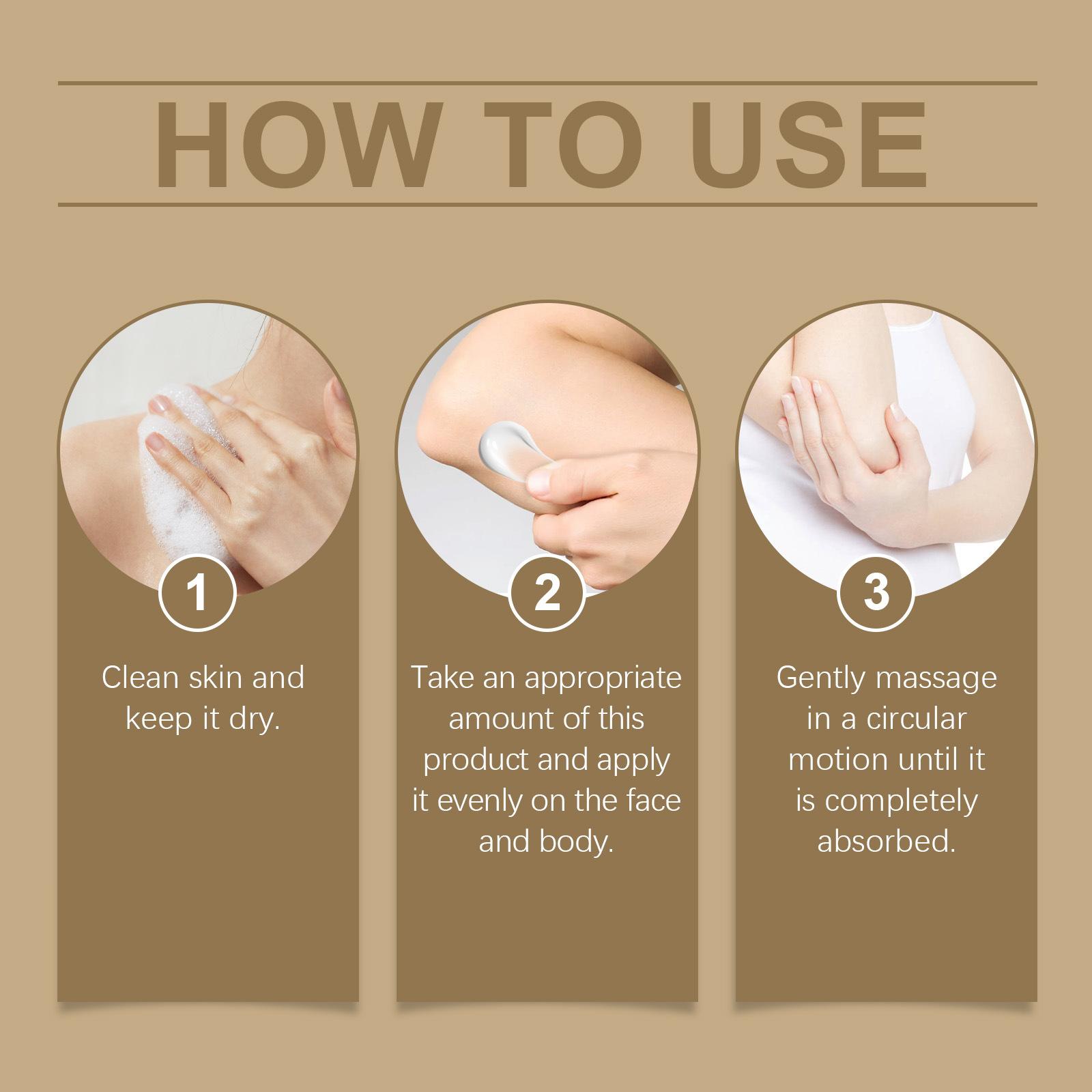 HOW TO USE

1

Clean skin and keep it dry.

2

Take an appropriate amount of this product and apply it evenly on the face and body.

3

Gently massage in a circular motion until it is completely absorbed.