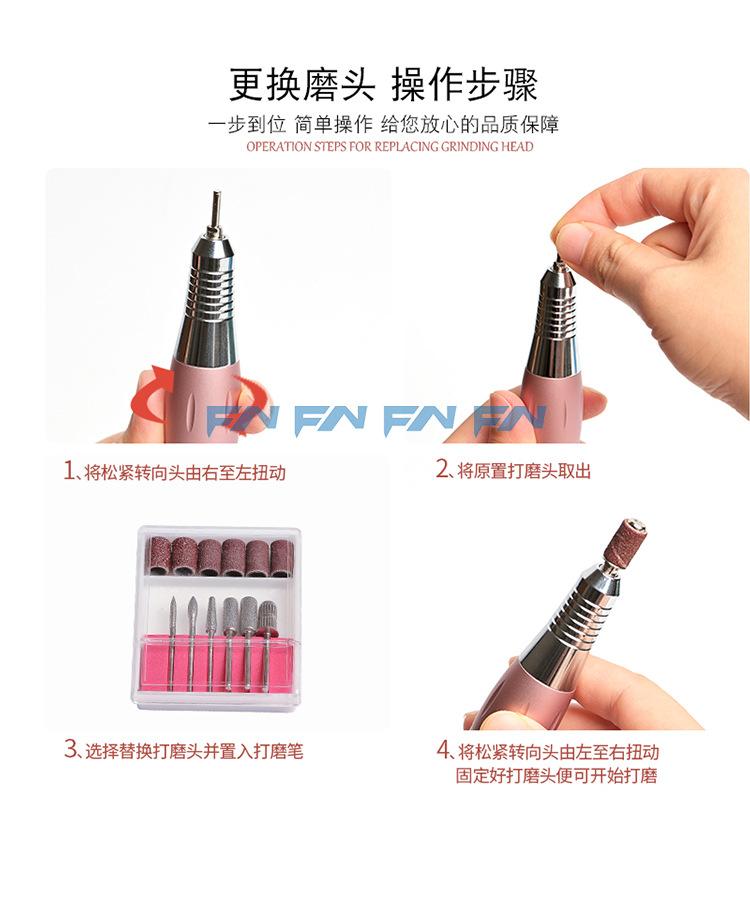 更换磨头 操作步骤

一步到位 简单操作 给您放心的品质保障

OPERATION STEPS FOR REPLACING GRINDING HEAD

FN FN FN FN

1、将松紧转向头由右至左扭动

2、将原置打磨头取出

3、选择替换打磨头并置入打磨笔

4、将松紧转向头由左至右扭动 固定好打磨头便可开始打磨