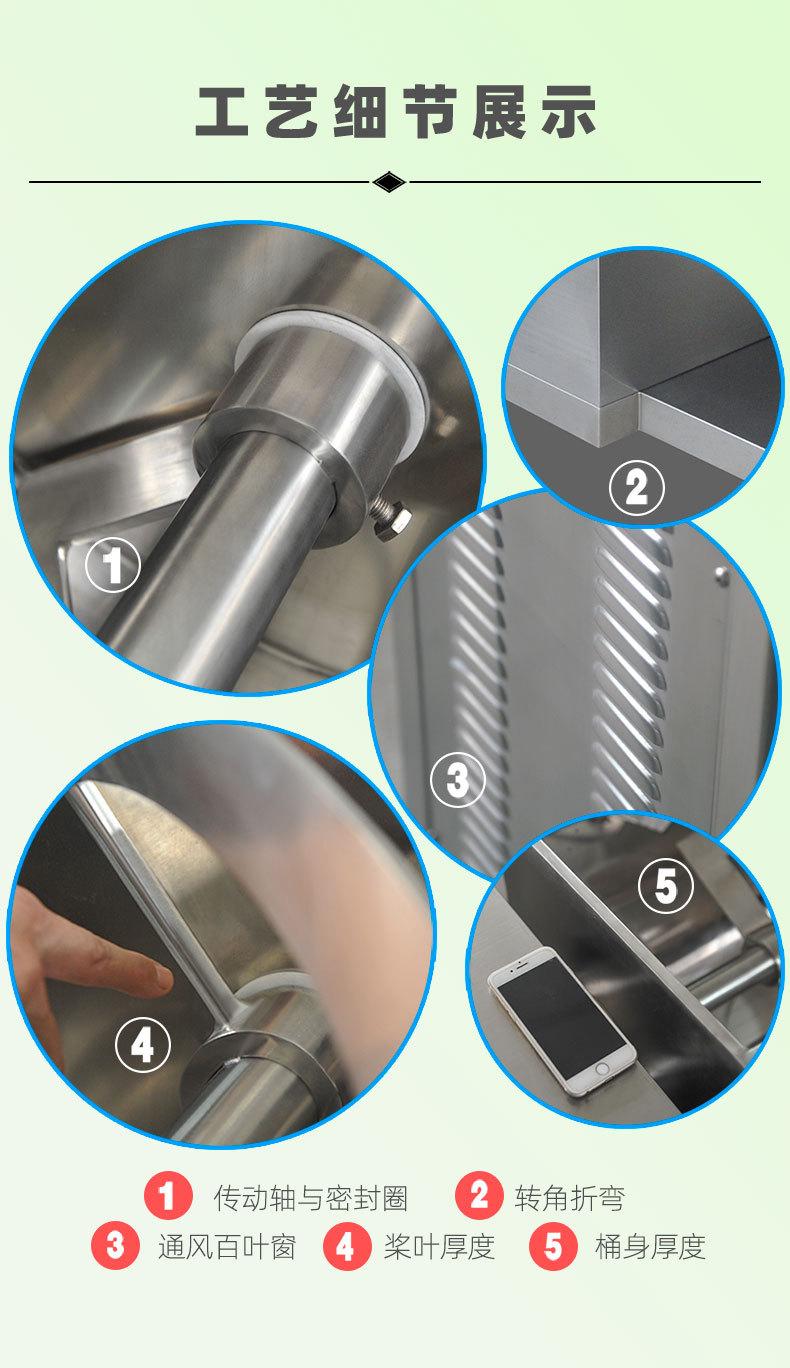 工艺细节展示

1

2

3

4

5

1 传动轴与密封圈 2 转角折弯
3 通风百叶窗 4 桨叶厚度 5 桶身厚度