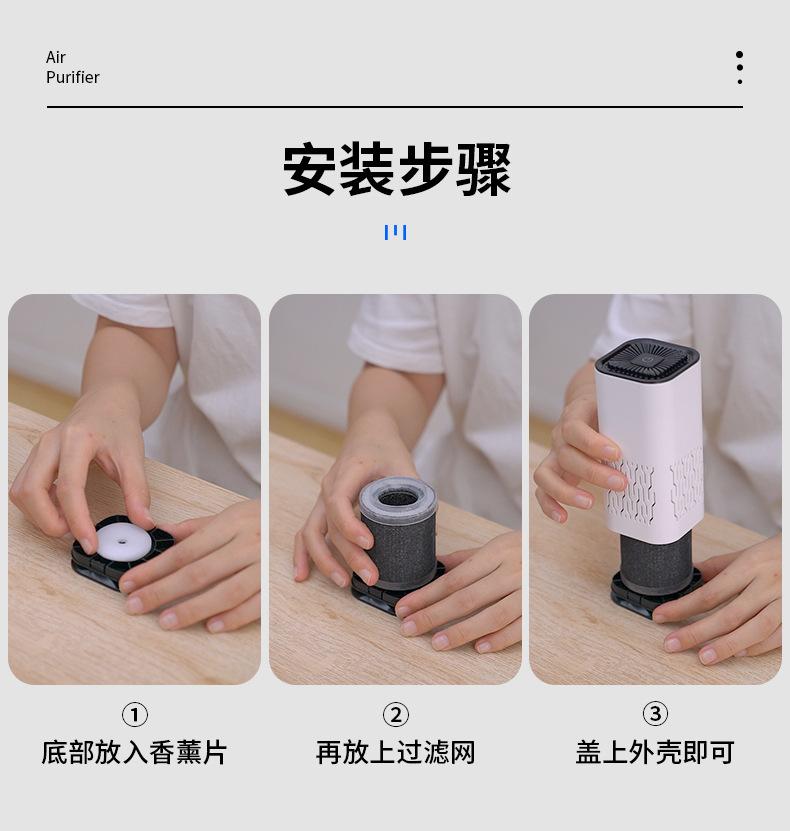 Air
Purifier

安装步骤

①
底部放入香薰片

②
再放上过滤网

③
盖上外壳即可