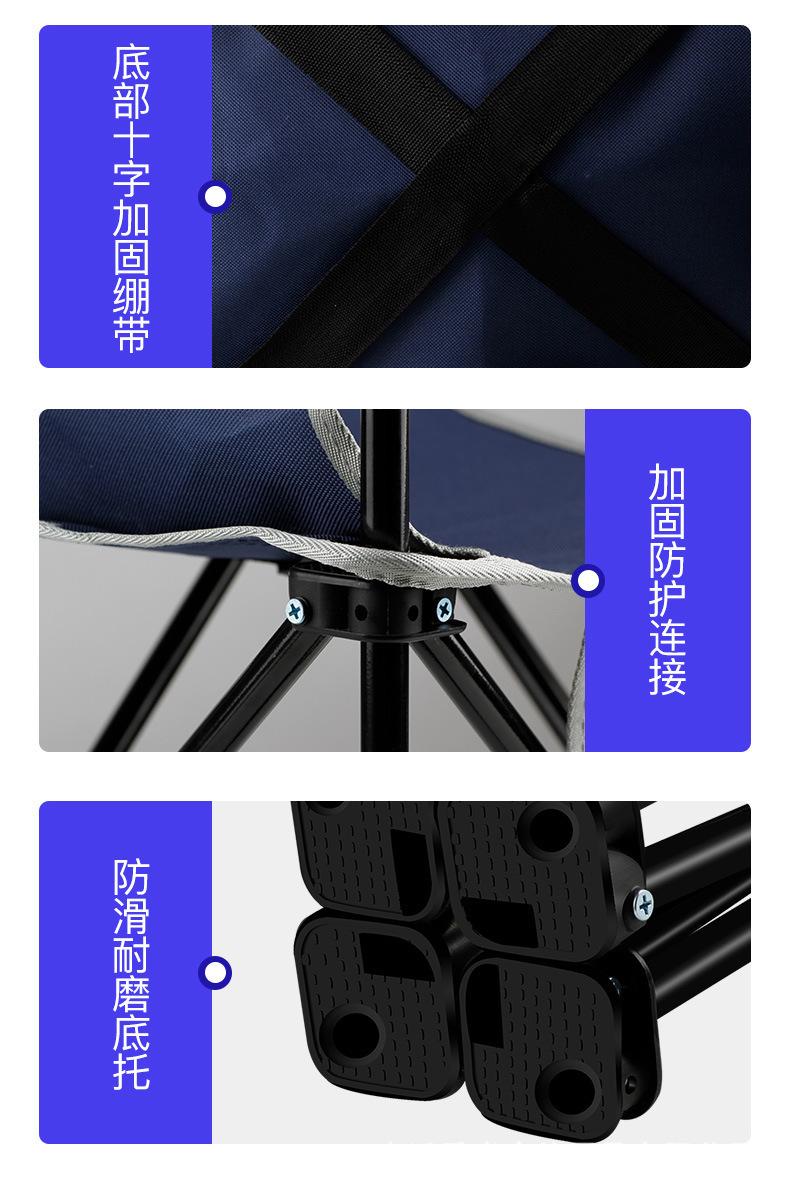 底部十字加固绷带

加固防护连接

防滑耐磨底托