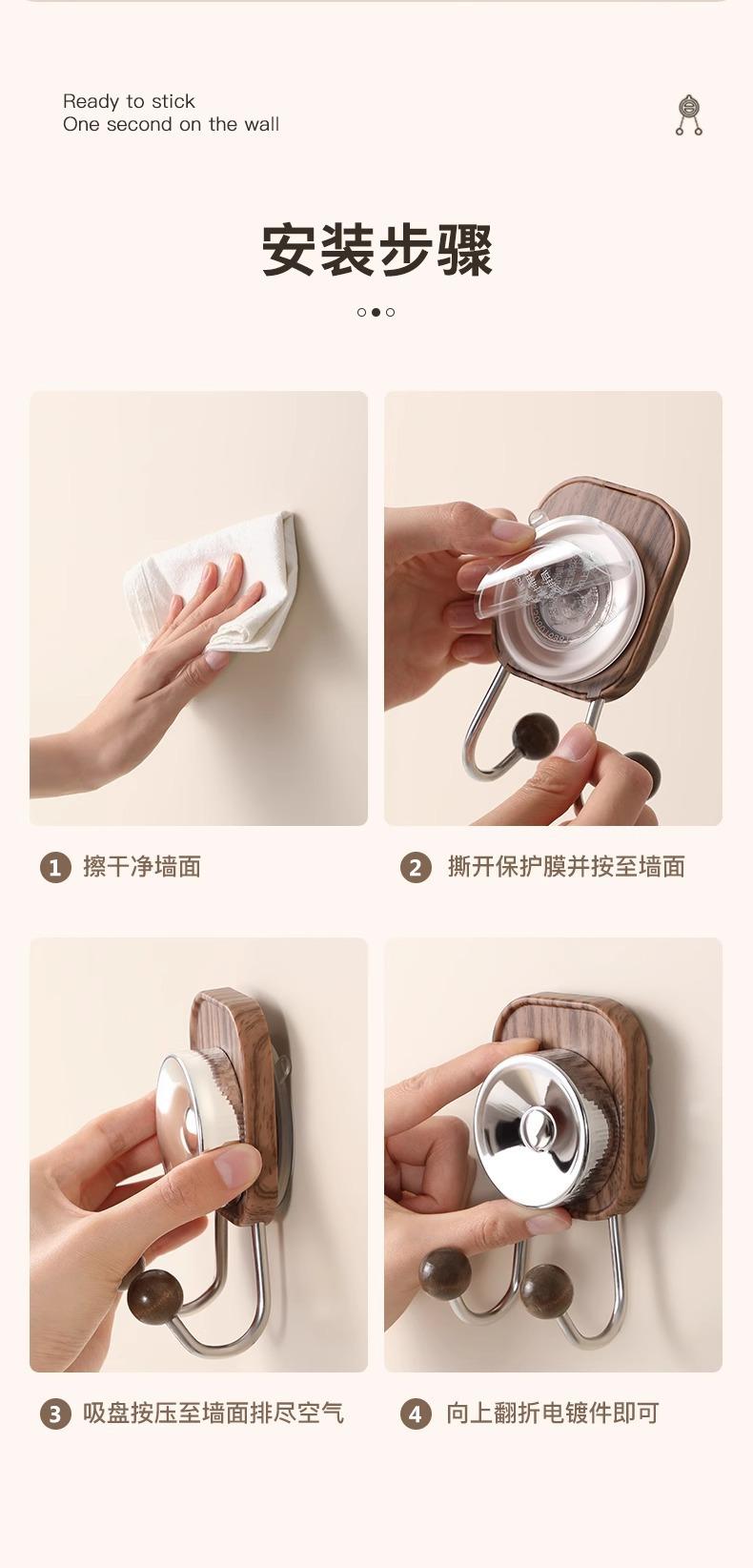 Ready to stick
One second on the wall

安装步骤

1 擦干净墙面

2 撕开保护膜并按至墙面

3 吸盘按压至墙面排尽空气

4 向上翻折电镀件即可