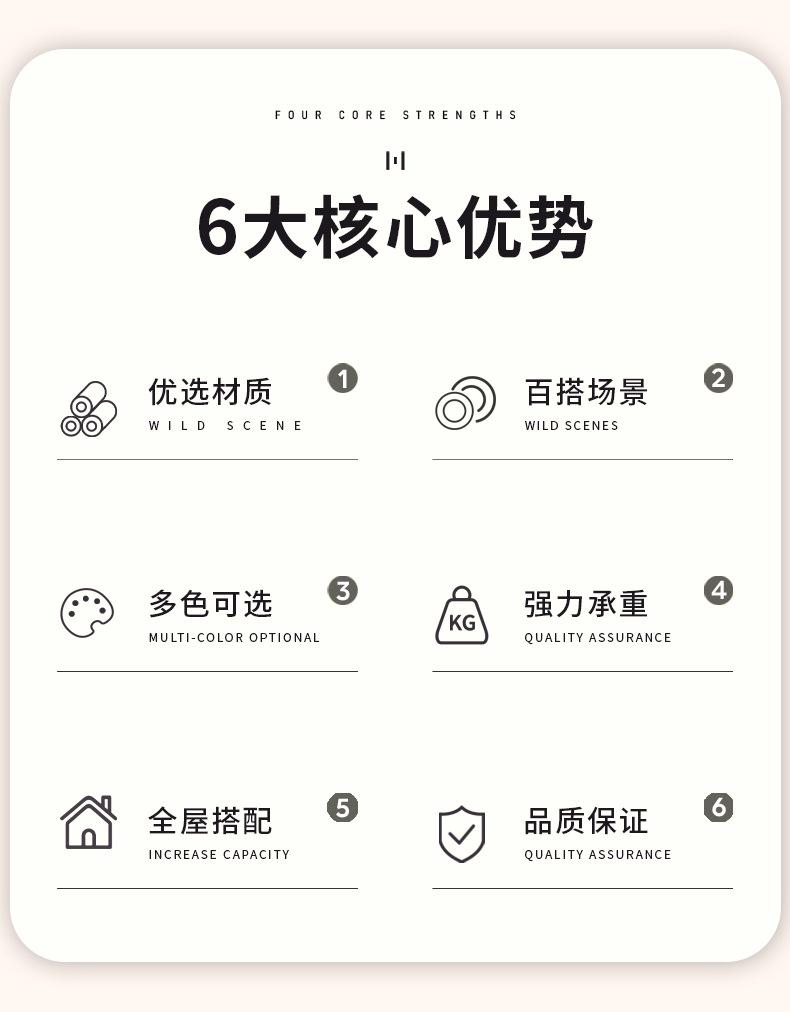 FOUR CORE STRENGTHS

6大核心优势

优选材质
WILD SCENE
1

百搭场景
WILD SCENES
2

多色可选
MULTI-COLOR OPTIONAL
3

KG
强力承重
QUALITY ASSURANCE
4

全屋搭配
INCREASE CAPACITY
5

品质保证
QUALITY ASSURANCE
6