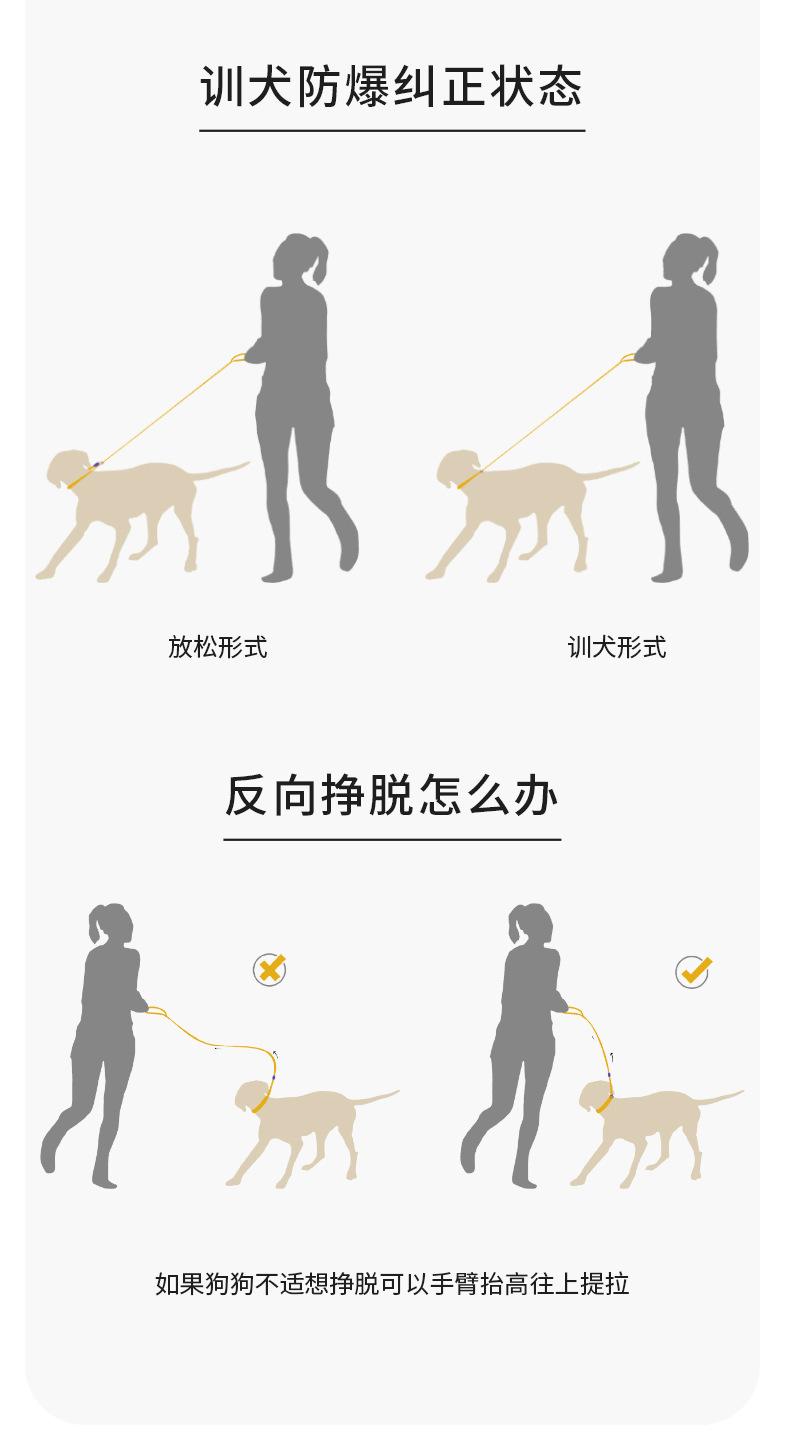 训犬防爆纠正状态

放松形式

训犬形式

反向挣脱怎么办

如果狗狗不适想挣脱可以手臂抬高往上提拉