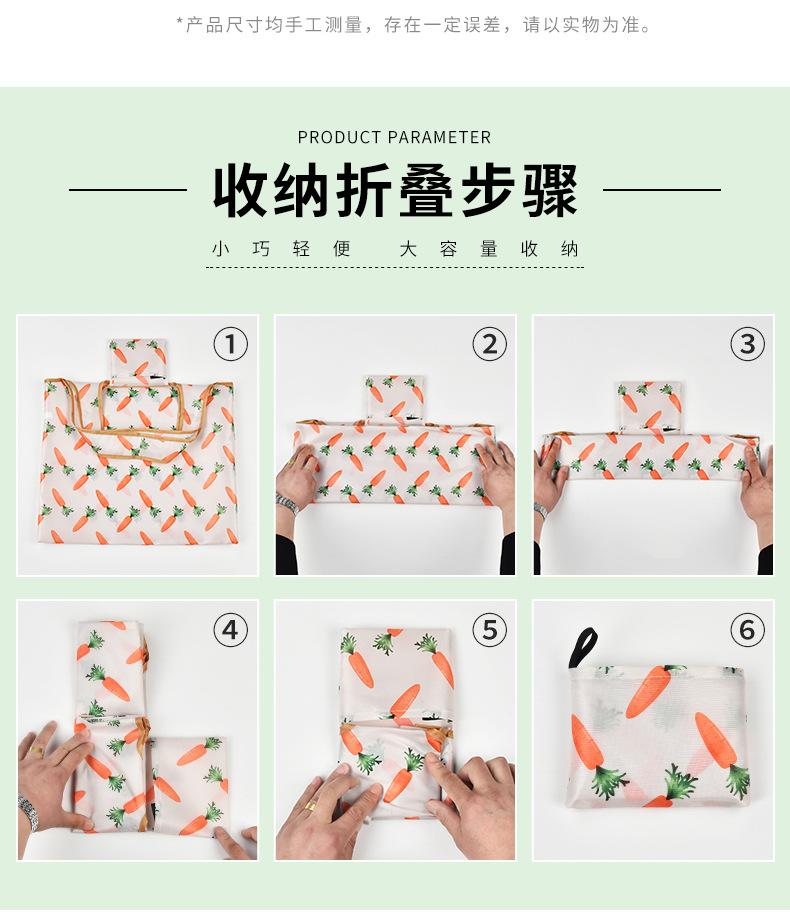 *产品尺寸均手工测量，存在一定误差，请以实物为准。

PRODUCT PARAMETER

收纳折叠步骤

小巧轻便　大容量收纳

①

②

③

④

⑤

⑥