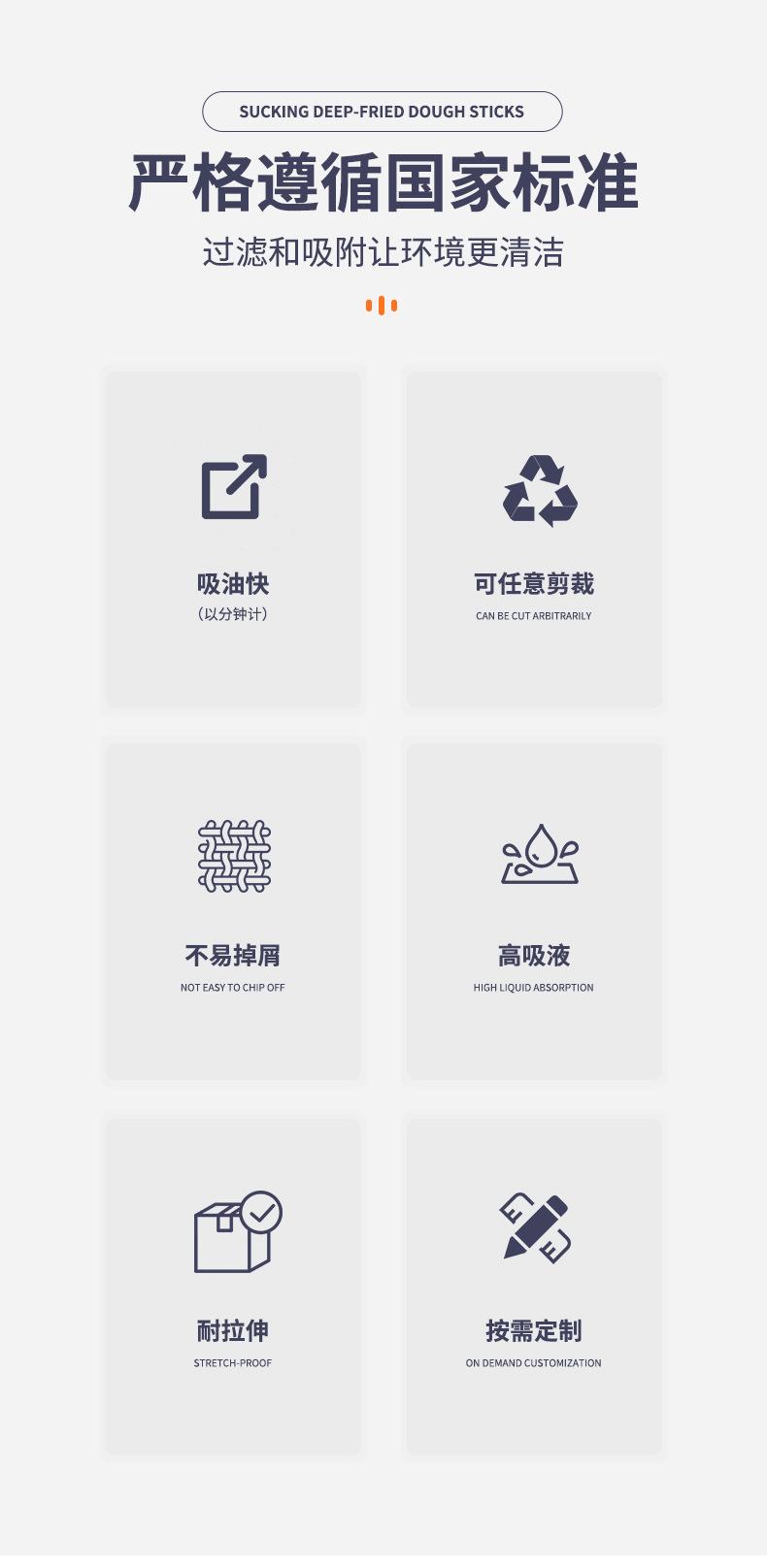 SUCKING DEEP-FRIED DOUGH STICKS

严格遵循国家标准

过滤和吸附让环境更清洁

吸油快
(以分钟计)

可任意剪裁
CAN BE CUT ARBITRARILY

不易掉屑
NOT EASY TO CHIP OFF

高吸液
HIGH LIQUID ABSORPTION

耐拉伸
STRETCH-PROOF

按需定制
ON DEMAND CUSTOMIZATION