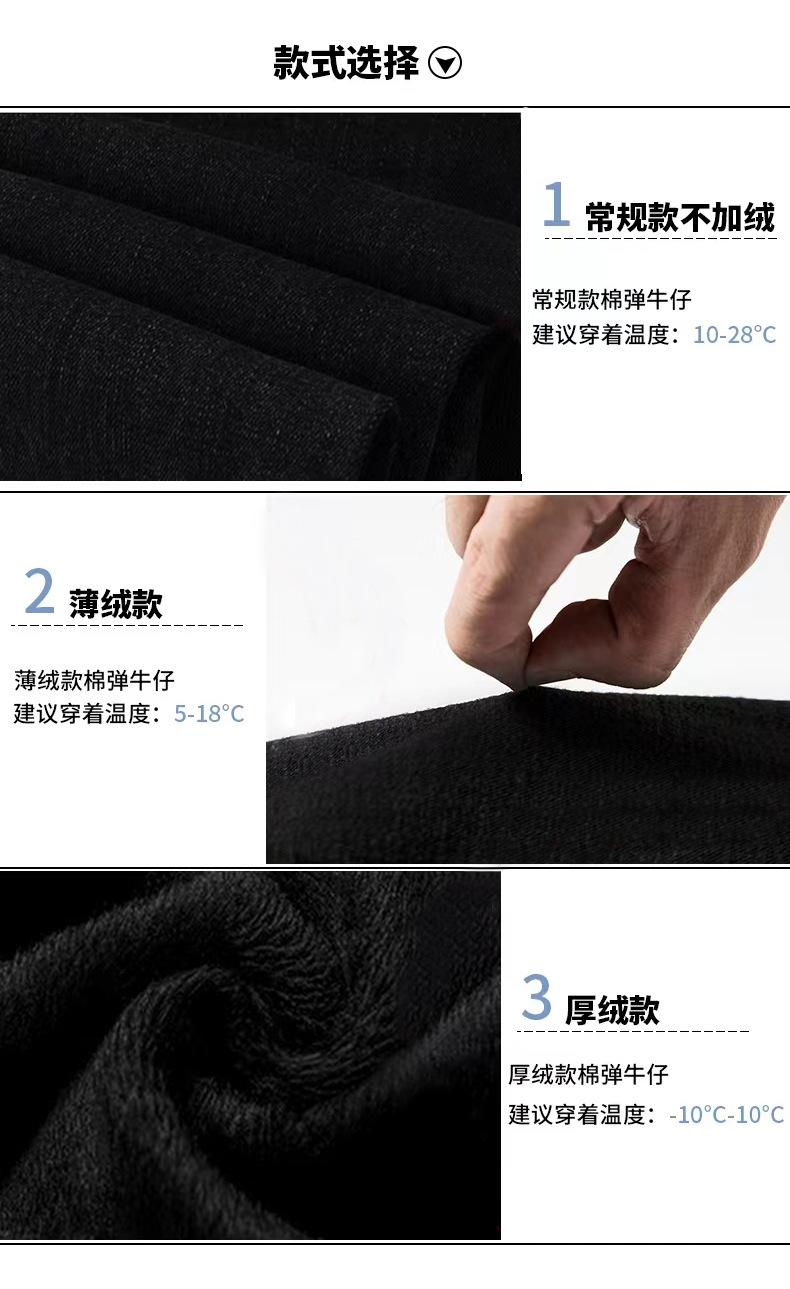 款式选择

1 常规款不加绒

常规款棉弹牛仔
建议穿着温度：10-28°C

2 薄绒款

薄绒款棉弹牛仔
建议穿着温度：5-18°C

3 厚绒款

厚绒款棉弹牛仔
建议穿着温度：-10°C-10°C