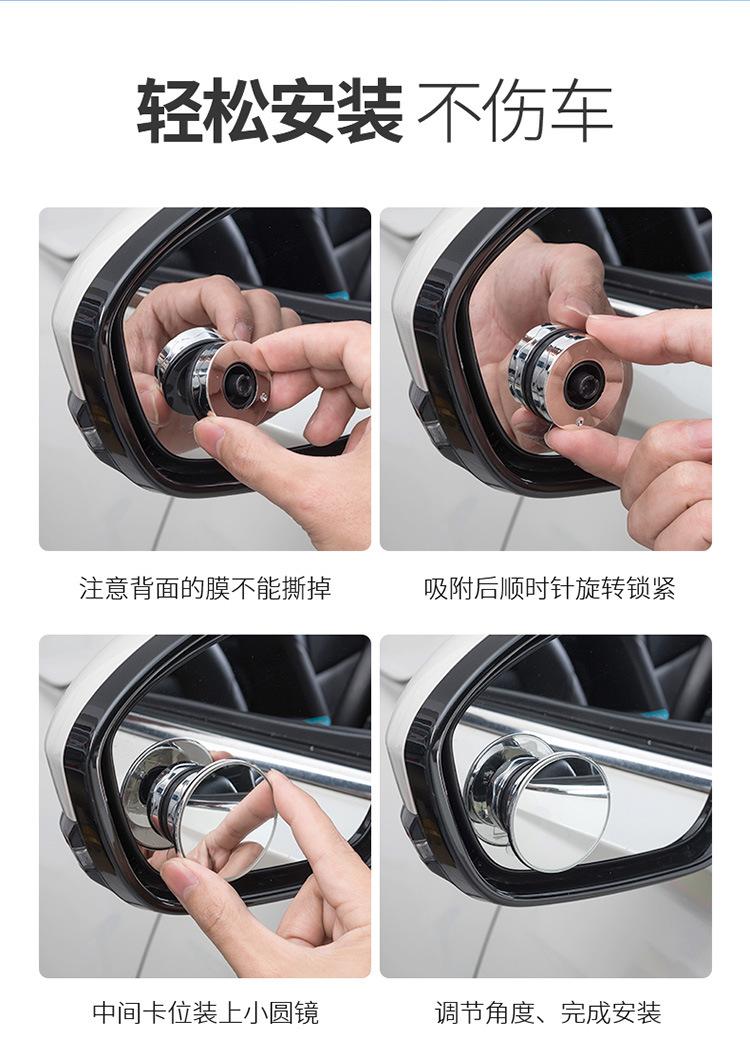 轻松安装 不伤车

注意背面的膜不能撕掉

吸附后顺时针旋转锁紧

中间卡位装上小圆镜

调节角度、完成安装