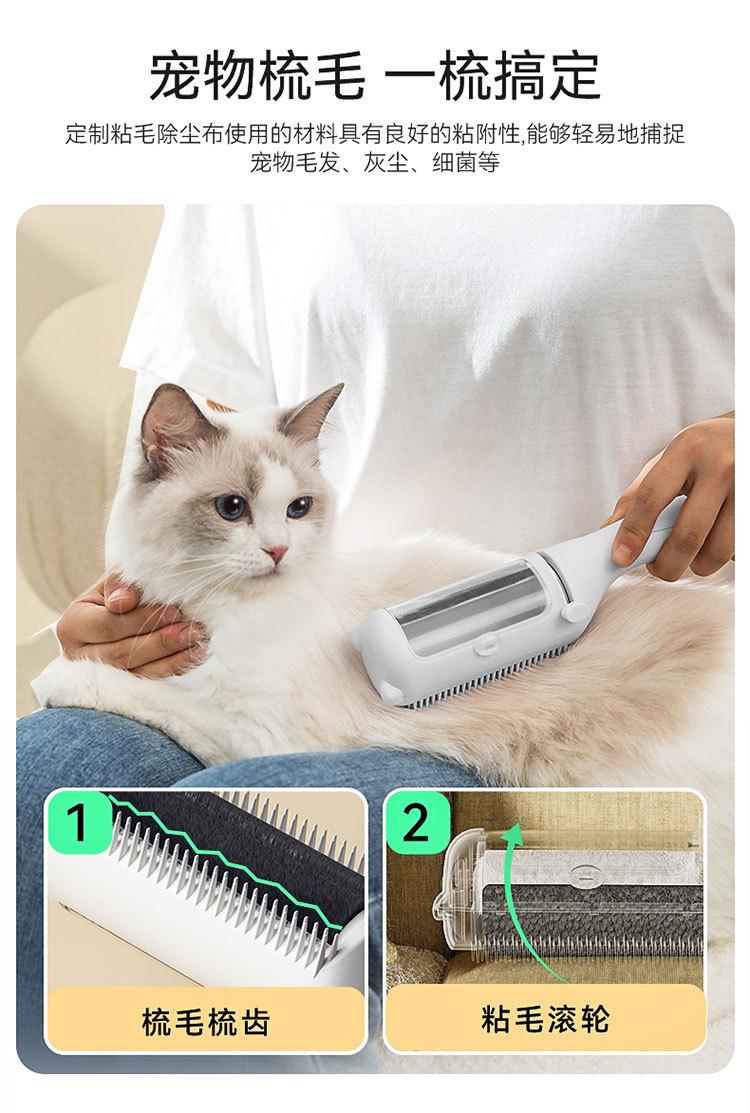 宠物梳毛 一梳搞定

定制粘毛除尘布使用的材料具有良好的粘附性,能够轻易地捕捉宠物毛发、灰尘、细菌等

1

梳毛梳齿

2

粘毛滚轮