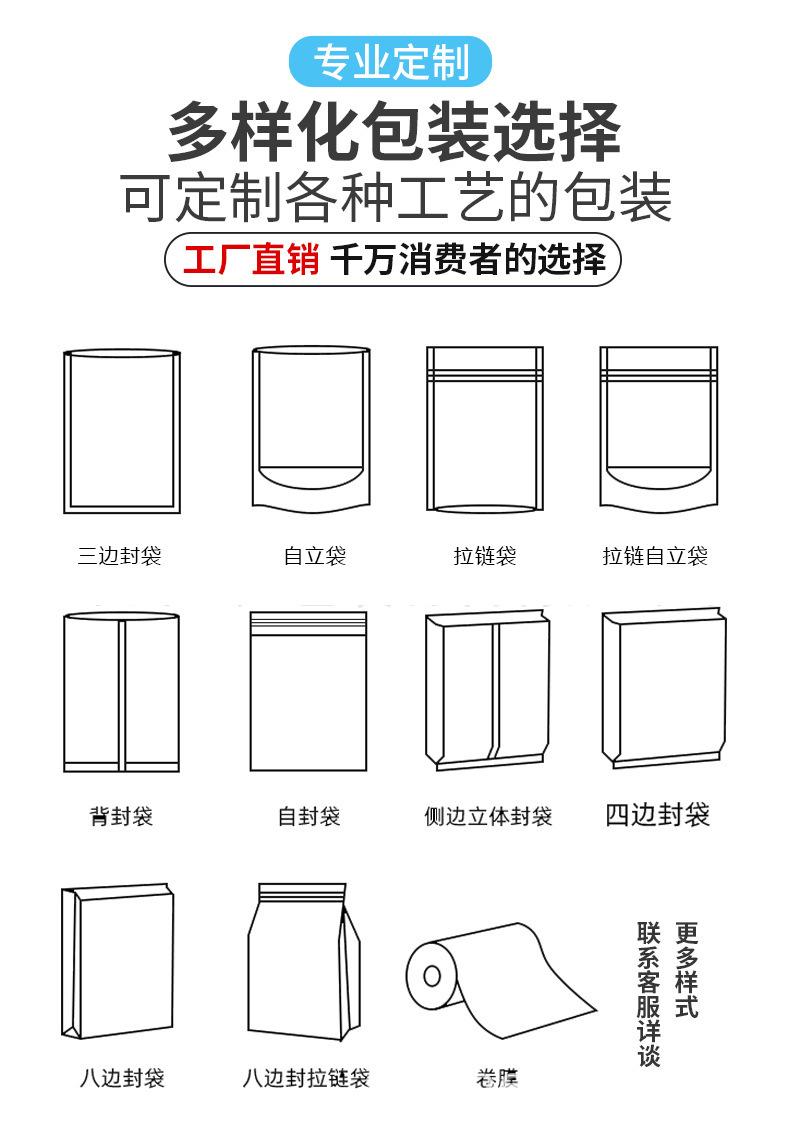 专业定制

多样化包装选择

可定制各种工艺的包装

工厂直销 千万消费者的选择

三边封袋

自立袋

拉链袋

拉链自立袋

背封袋

自封袋

侧边立体封袋

四边封袋

八边封袋

八边封拉链袋

卷膜

更多样式
联系客服详谈