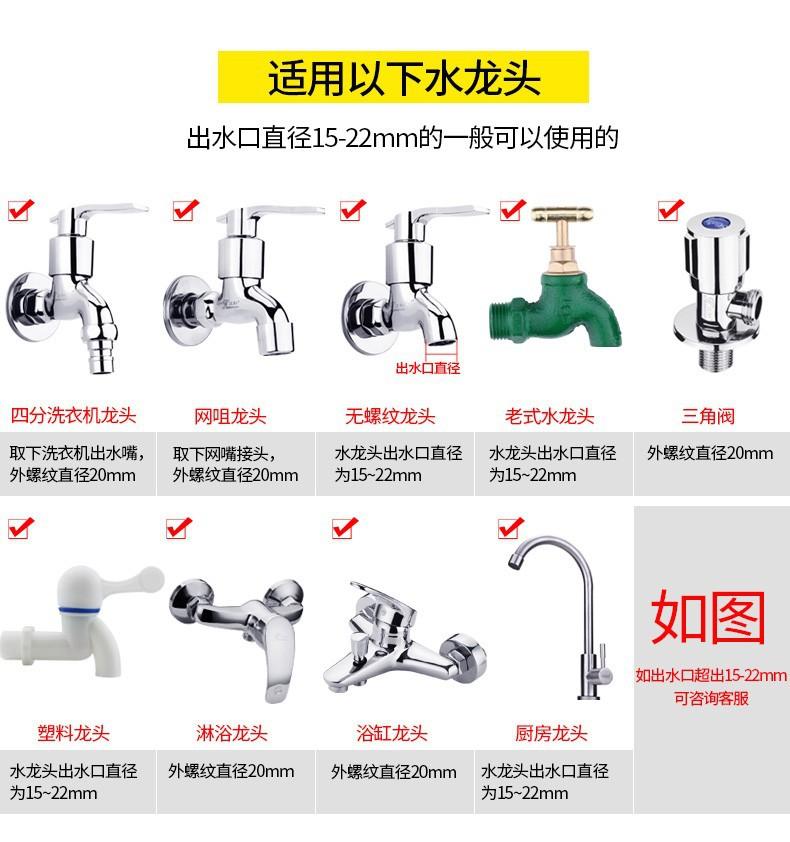 适用以下水龙头

出水口直径15-22mm的一般可以使用的

出水口直径

四分洗衣机龙头

取下洗衣机出水嘴，外螺纹直径20mm

网咀龙头

取下网嘴接头，外螺纹直径20mm

无螺纹龙头

水龙头出水口直径为15~22mm

老式水龙头

水龙头出水口直径为15~22mm

三角阀

外螺纹直径20mm

塑料龙头

水龙头出水口直径为15~22mm

淋浴龙头

外螺纹直径20mm

浴缸龙头

外螺纹直径20mm

厨房龙头

水龙头出水口直径为15~22mm

如图

如出水口超出15-22mm可咨询客服