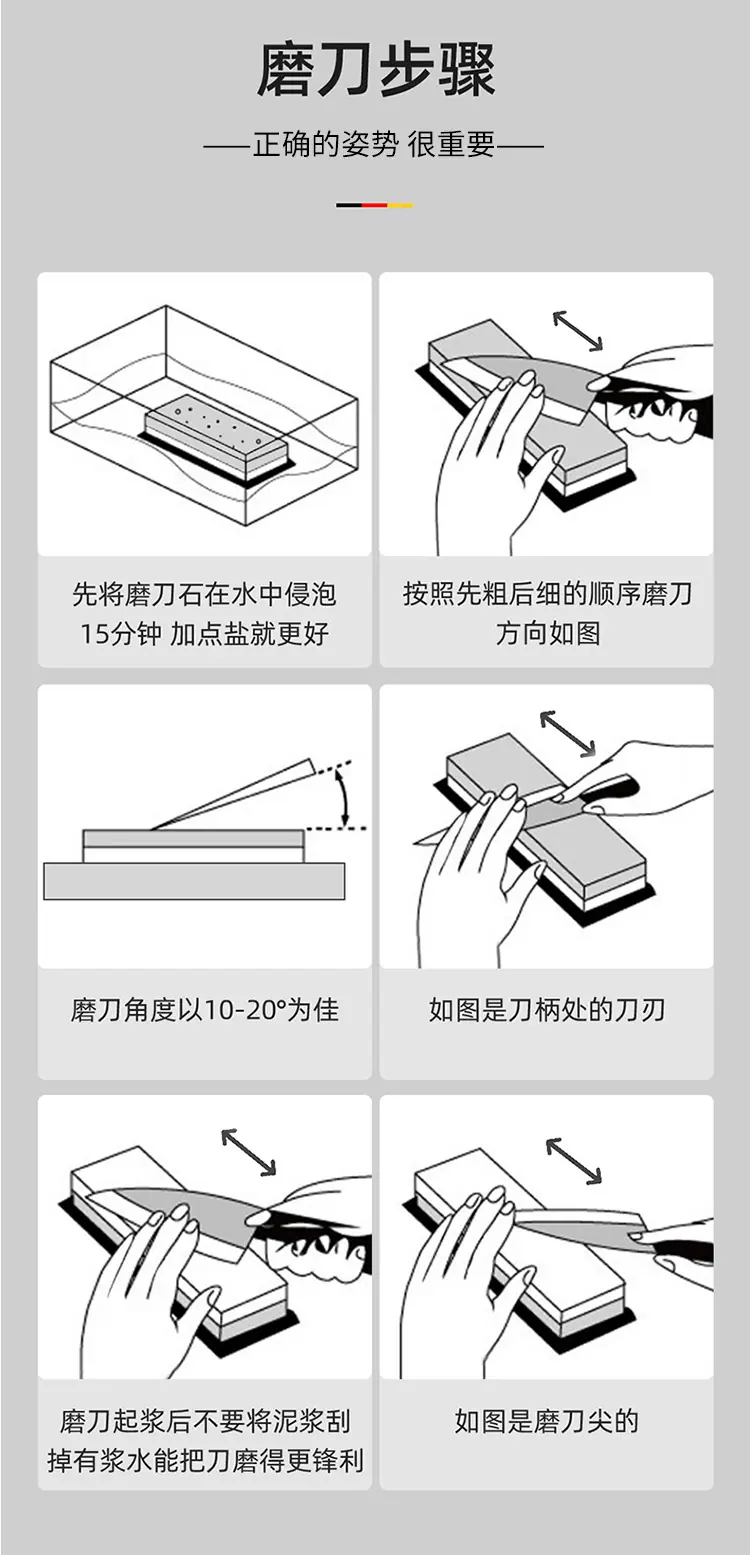 磨刀步骤

——正确的姿势 很重要——

先将磨刀石在水中侵泡15分钟 加点盐就更好

按照先粗后细的顺序磨刀方向如图

磨刀角度以10-20°为佳

如图是刀柄处的刀刃

磨刀起浆后不要将泥浆刮掉有浆水能把刀磨得更锋利

如图是磨刀尖的