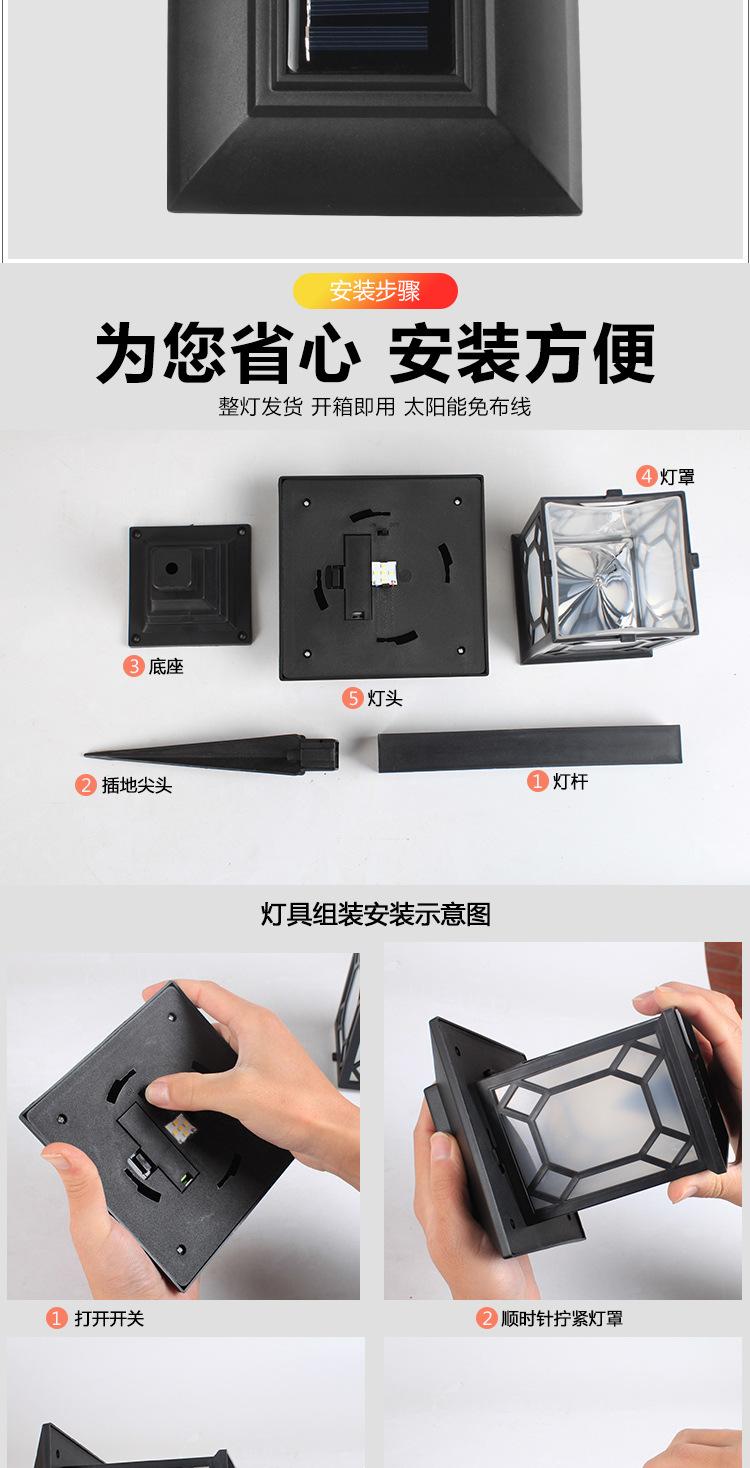 安装步骤

为您省心 安装方便

整灯发货 开箱即用 太阳能免布线

4 灯罩

3 底座

5 灯头

2 插地尖头

1 灯杆

灯具组装安装示意图

1 打开开关

2 顺时针拧紧灯罩