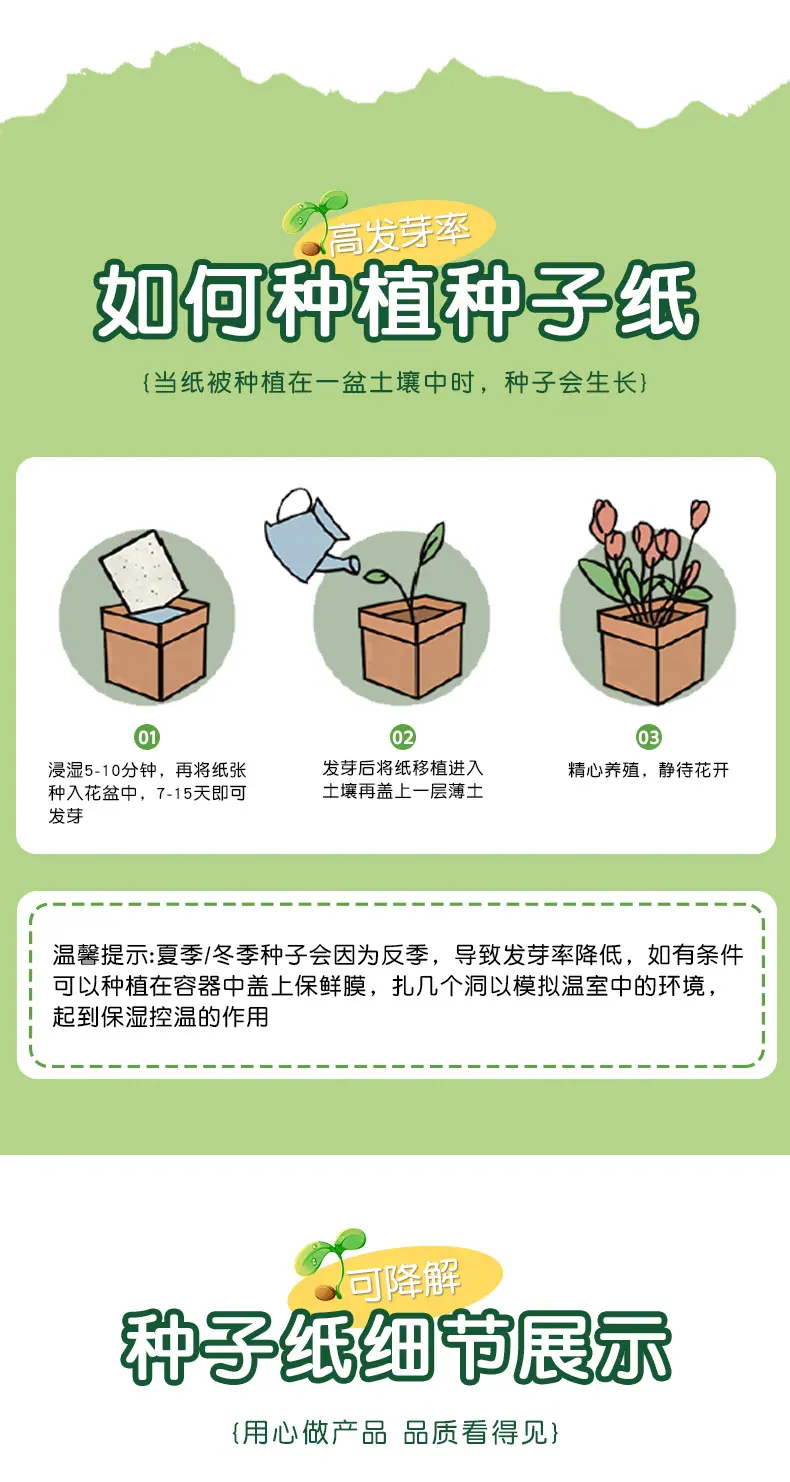 高发芽率

如何种植种子纸

{当纸被种植在一盆土壤中时，种子会生长}

01

浸湿5-10分钟，再将纸张种入花盆中，7-15天即可发芽

02

发芽后将纸移植进入土壤再盖上一层薄土

03

精心养殖，静待花开

温馨提示:夏季/冬季种子会因为反季，导致发芽率降低，如有条件可以种植在容器中盖上保鲜膜，扎几个洞以模拟温室中的环境，起到保湿控温的作用

可降解

种子纸细节展示

{用心做产品 品质看得见}