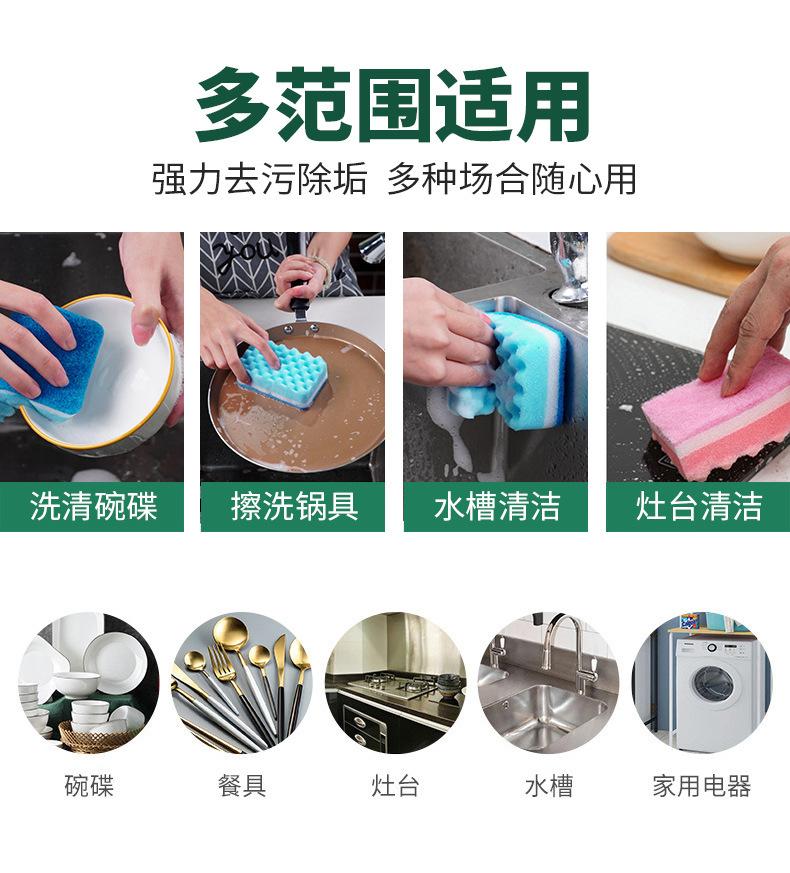 多范围适用

强力去污除垢 多种场合随心用

you

洗清碗碟

擦洗锅具

水槽清洁

灶台清洁

碗碟

餐具

灶台

水槽

家用电器