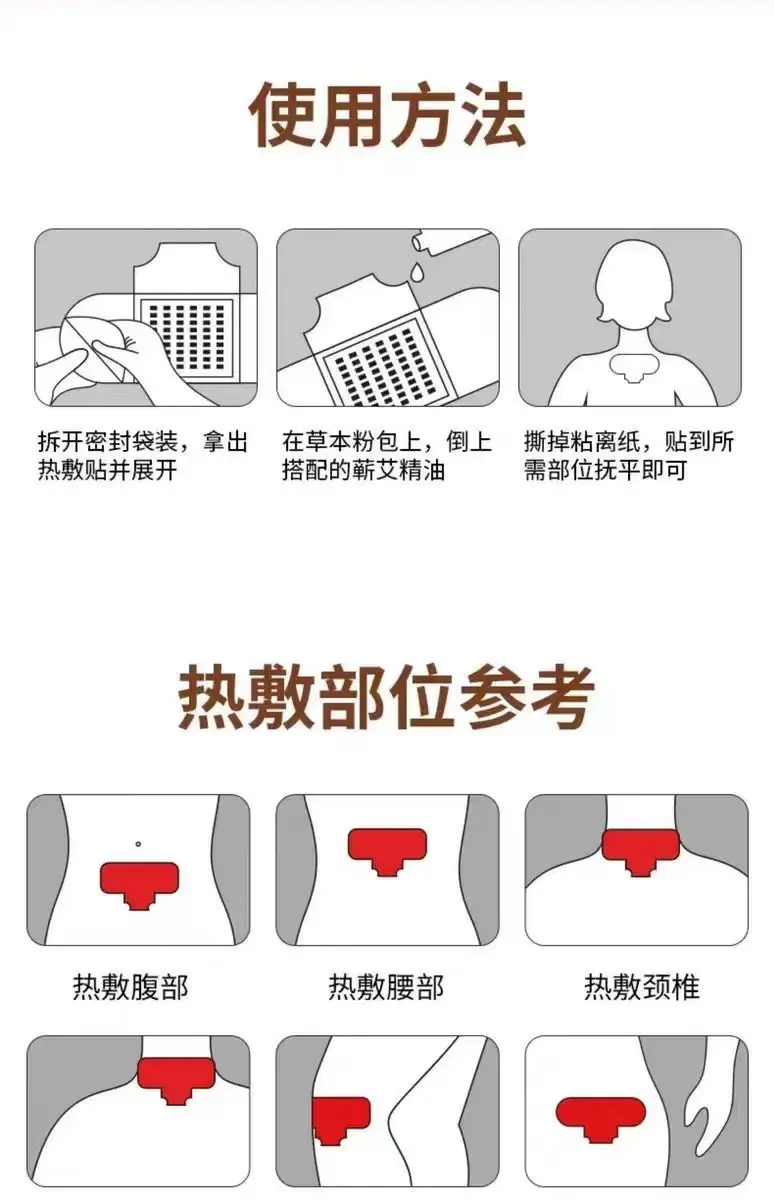 使用方法

拆开密封袋装，拿出热敷贴并展开

在草本粉包上，倒上搭配的蕲艾精油

撕掉粘离纸，贴到所需部位抚平即可

热敷部位参考

热敷腹部

热敷腰部

热敷颈椎