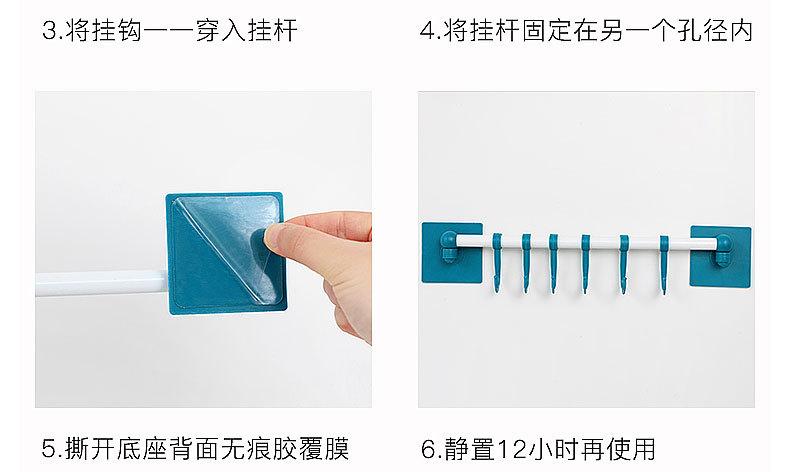 3.将挂钩一一穿入挂杆

4.将挂杆固定在另一个孔径内

5.撕开底座背面无痕胶覆膜

6.静置12小时再使用