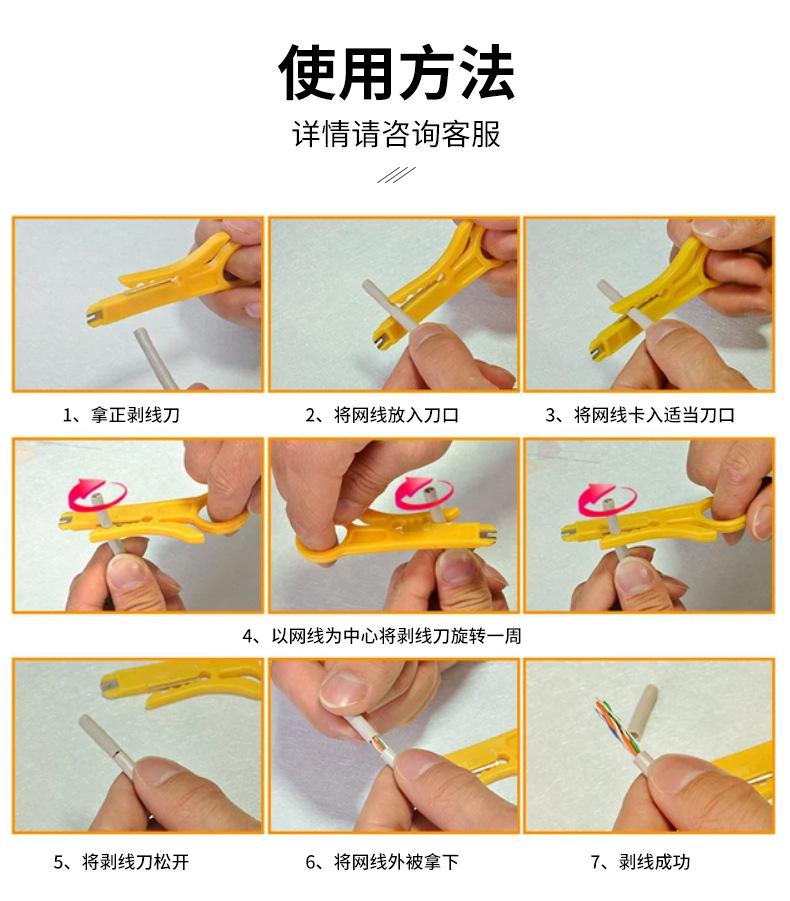 使用方法

详情请咨询客服

1、拿正剥线刀

2、将网线放入刀口

3、将网线卡入适当刀口

4、以网线为中心将剥线刀旋转一周

5、将剥线刀松开

6、将网线外被拿下

7、剥线成功