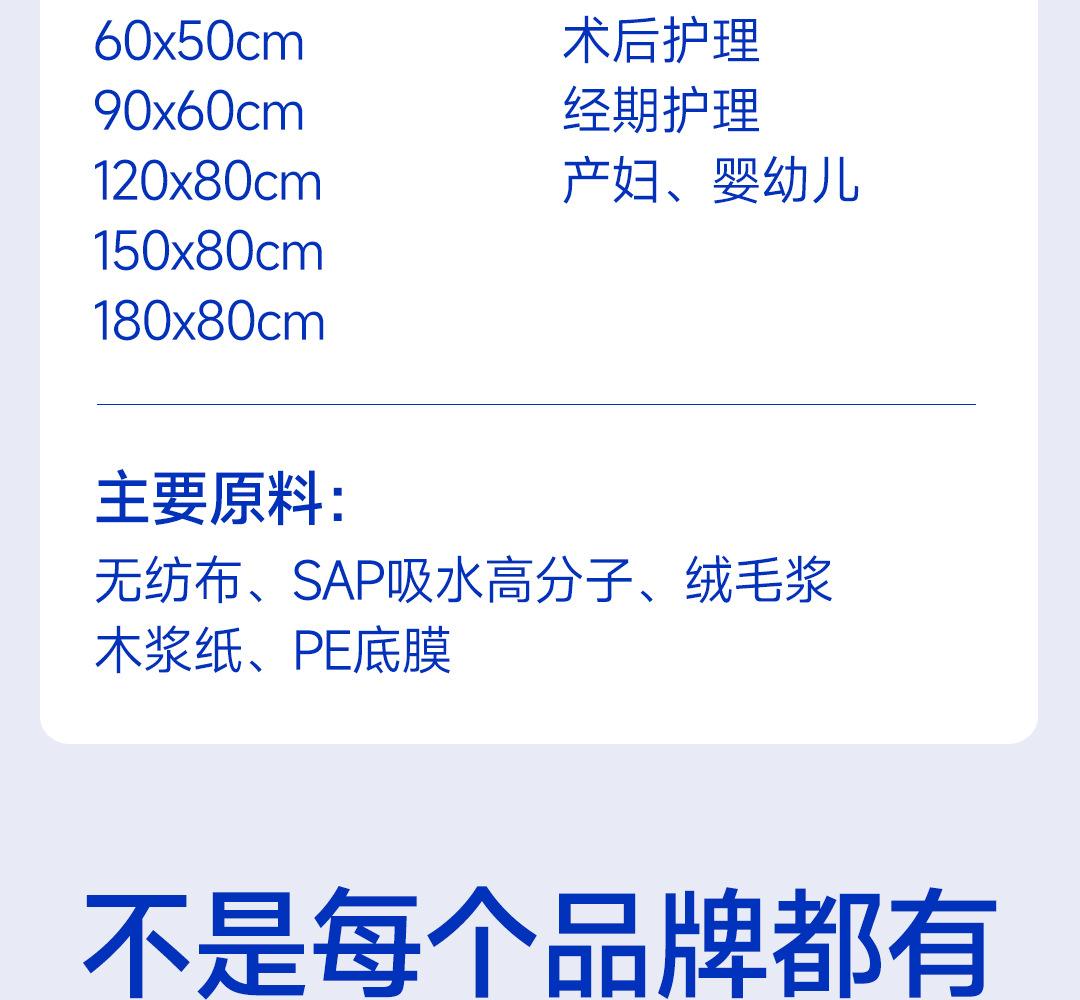 60x50cm
90x60cm
120x80cm
150x80cm
180x80cm

术后护理
经期护理
产妇、婴幼儿

主要原料:
无纺布、SAP吸水高分子、绒毛浆
木浆纸、PE底膜

不是每个品牌都有