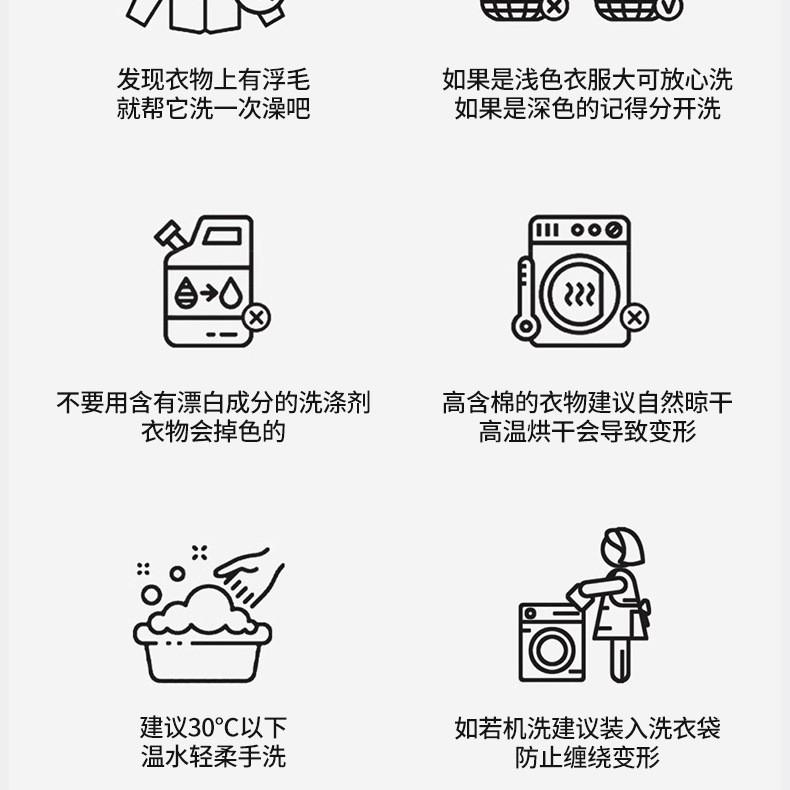 发现衣物上有浮毛
就帮它洗一次澡吧

如果是浅色衣服大可放心洗
如果是深色的记得分开洗

不要用含有漂白成分的洗涤剂
衣物会掉色的

高含棉的衣物建议自然晾干
高温烘干会导致变形

建议30°C以下
温水轻柔手洗

如若机洗建议装入洗衣袋
防止缠绕变形