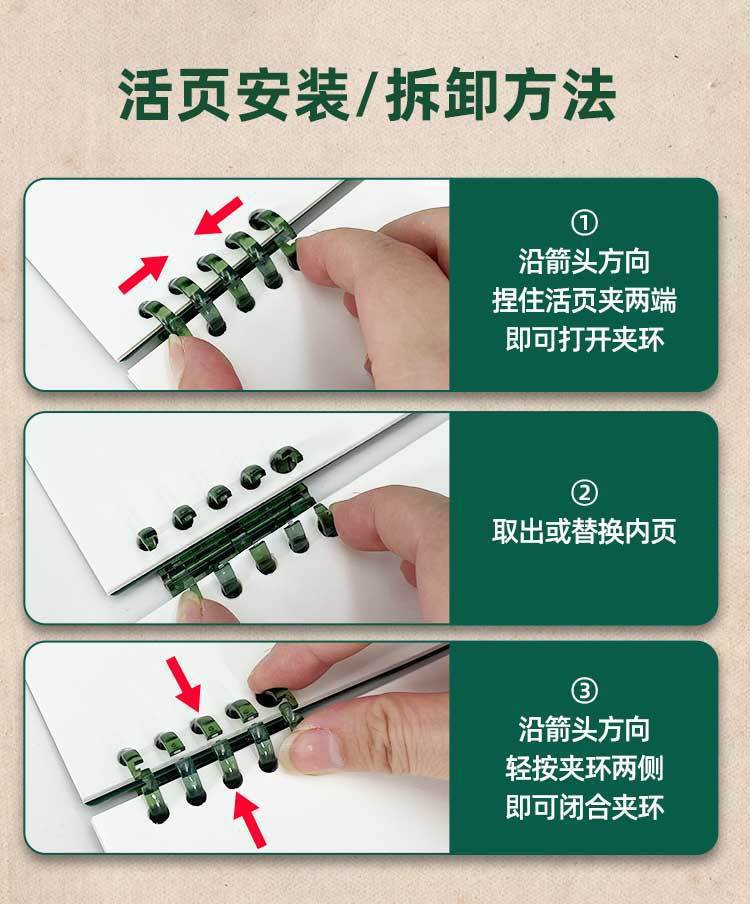 活页安装/拆卸方法

①
沿箭头方向
捏住活页夹两端
即可打开夹环

②
取出或替换内页

③
沿箭头方向
轻按夹环两侧
即可闭合夹环