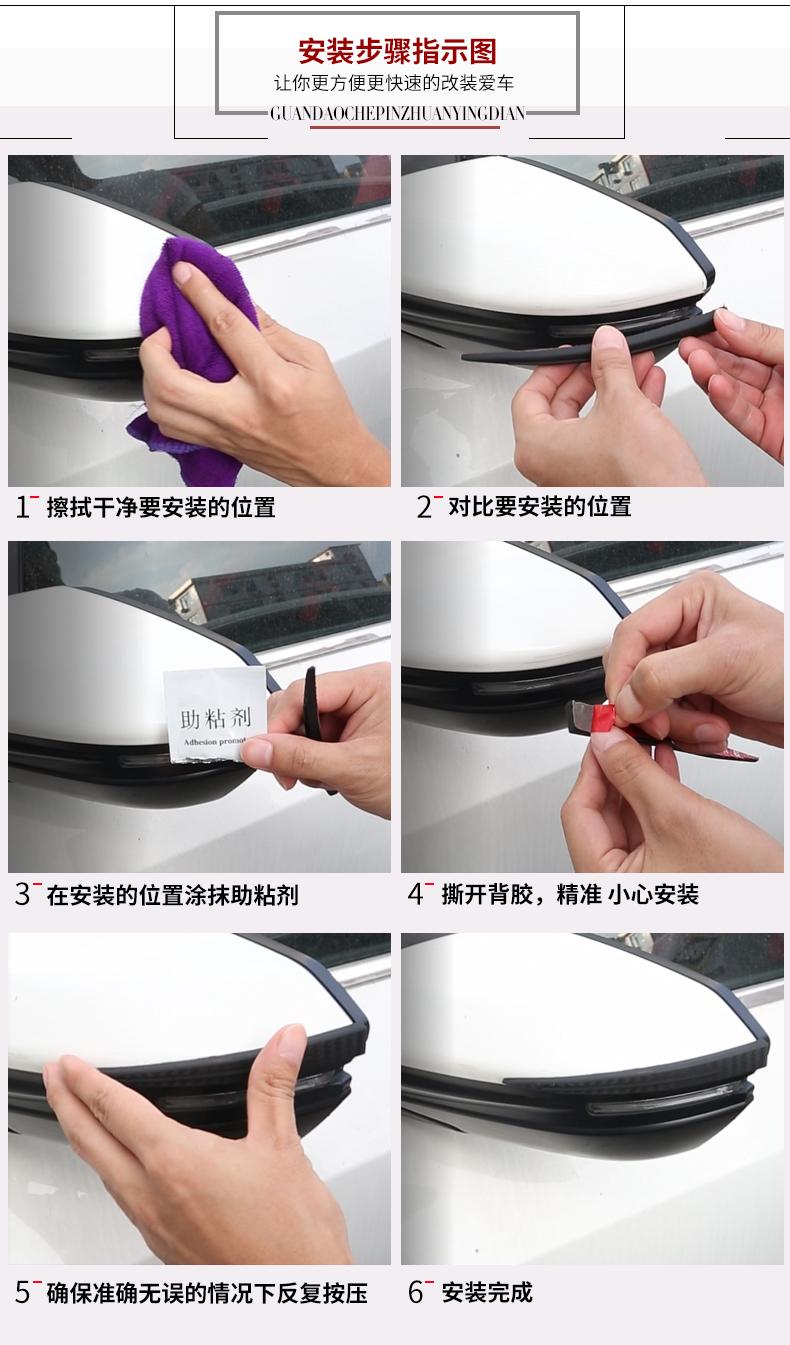 安装步骤指示图
让你更方便更快速的改装爱车
GUANDAOCHEPINZHUANYINGDIAN

1 擦拭干净要安装的位置

2 对比要安装的位置

助粘剂
Adhesion promot

3 在安装的位置涂抹助粘剂

4 撕开背胶，精准 小心安装

5 确保准确无误的情况下反复按压

6 安装完成