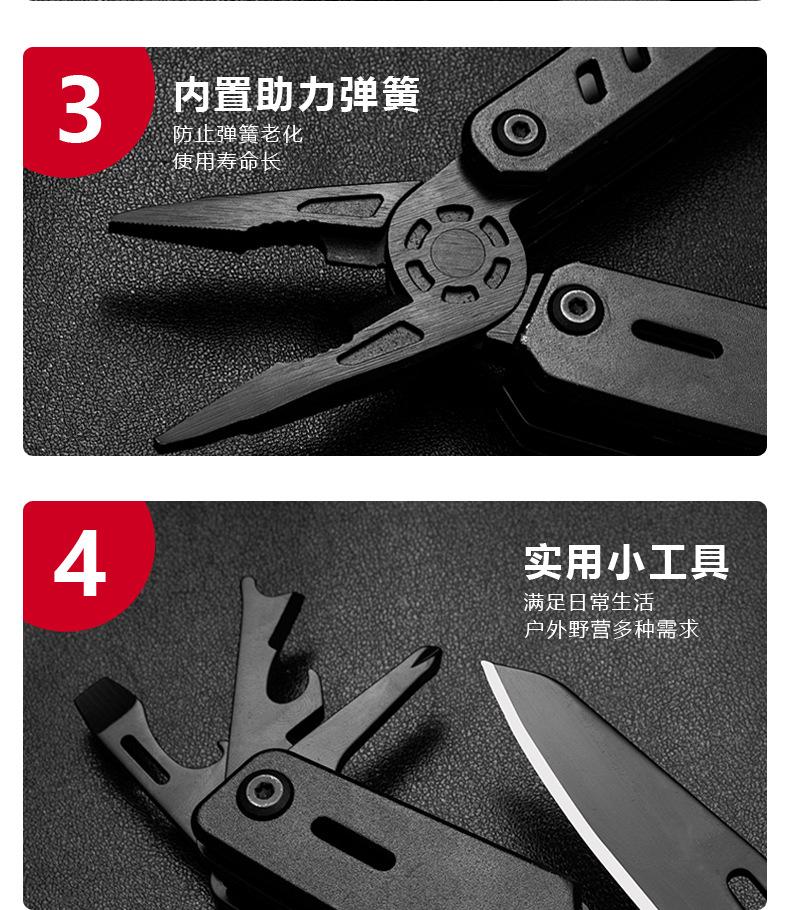 3

内置助力弹簧

防止弹簧老化
使用寿命长

4

实用小工具

满足日常生活
户外野营多种需求