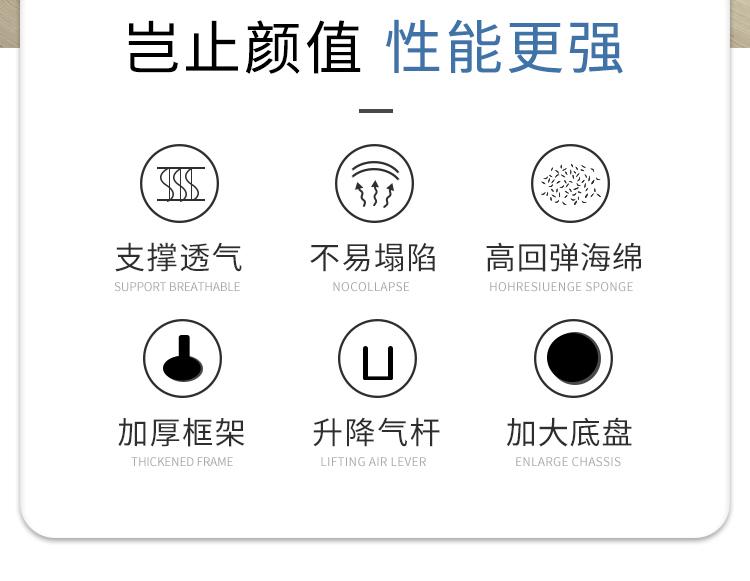 岂止颜值 性能更强

支撑透气
SUPPORT BREATHABLE

不易塌陷
NOCOLLAPSE

高回弹海绵
HOHRESIUENGE SPONGE

加厚框架
THICKENED FRAME

升降气杆
LIFTING AIR LEVER

加大底盘
ENLARGE CHASSIS