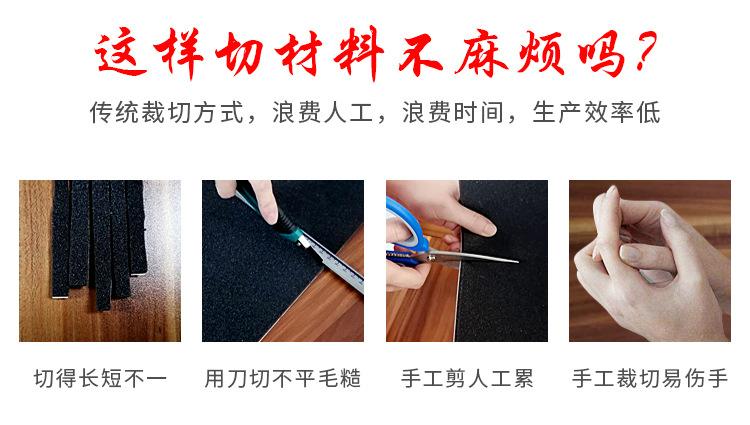 这样切材料不麻烦吗?

传统裁切方式，浪费人工，浪费时间，生产效率低

切得长短不一

用刀切不平毛糙

手工剪人工累

手工裁切易伤手