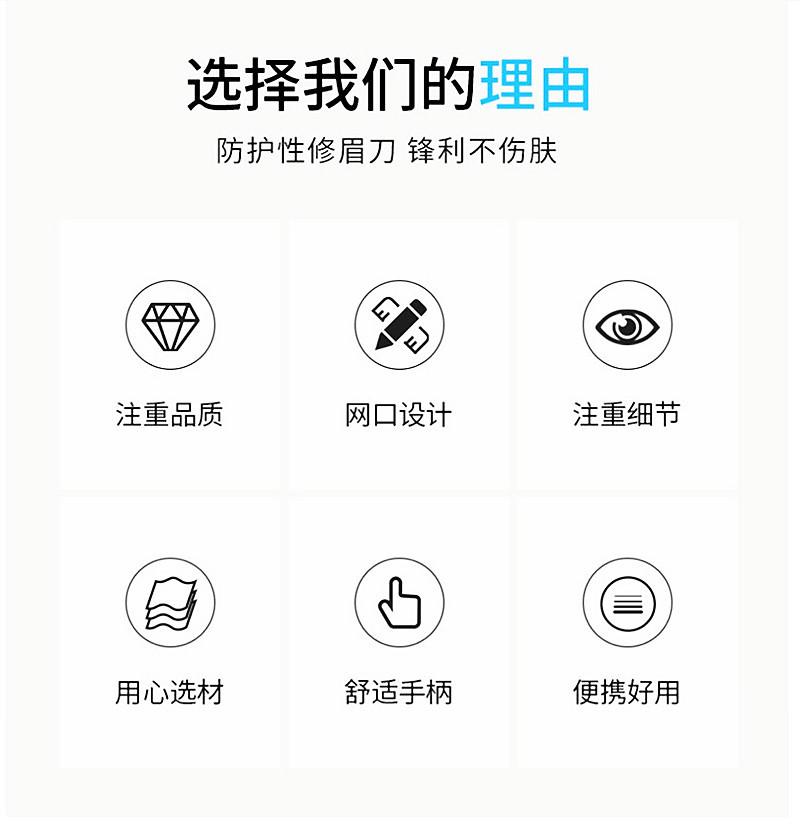 选择我们的理由

防护性修眉刀 锋利不伤肤

注重品质

网口设计

注重细节

用心选材

舒适手柄

便携好用