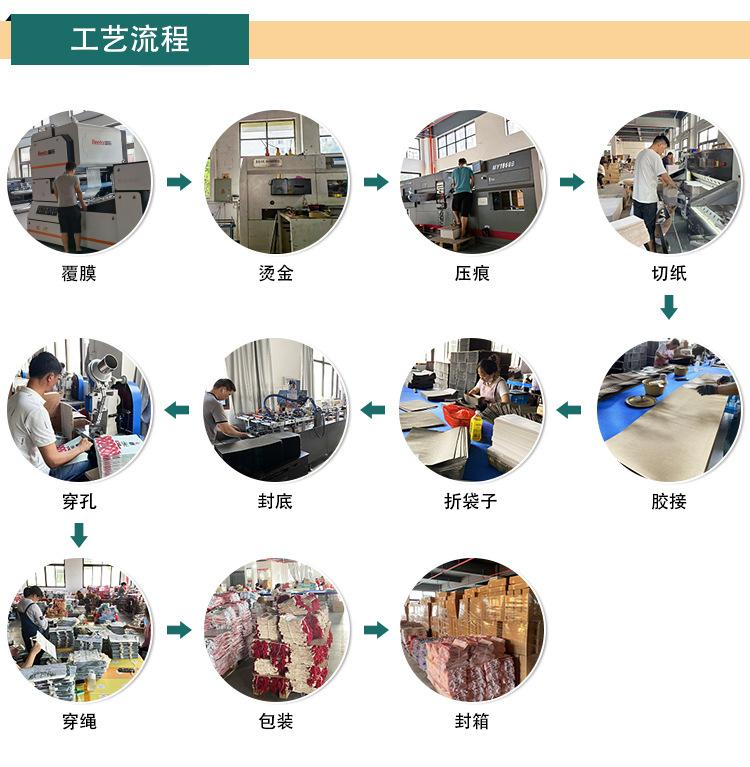 工艺流程

覆膜

烫金

压痕

切纸

胶接

折袋子

封底

穿孔

穿绳

包装

封箱