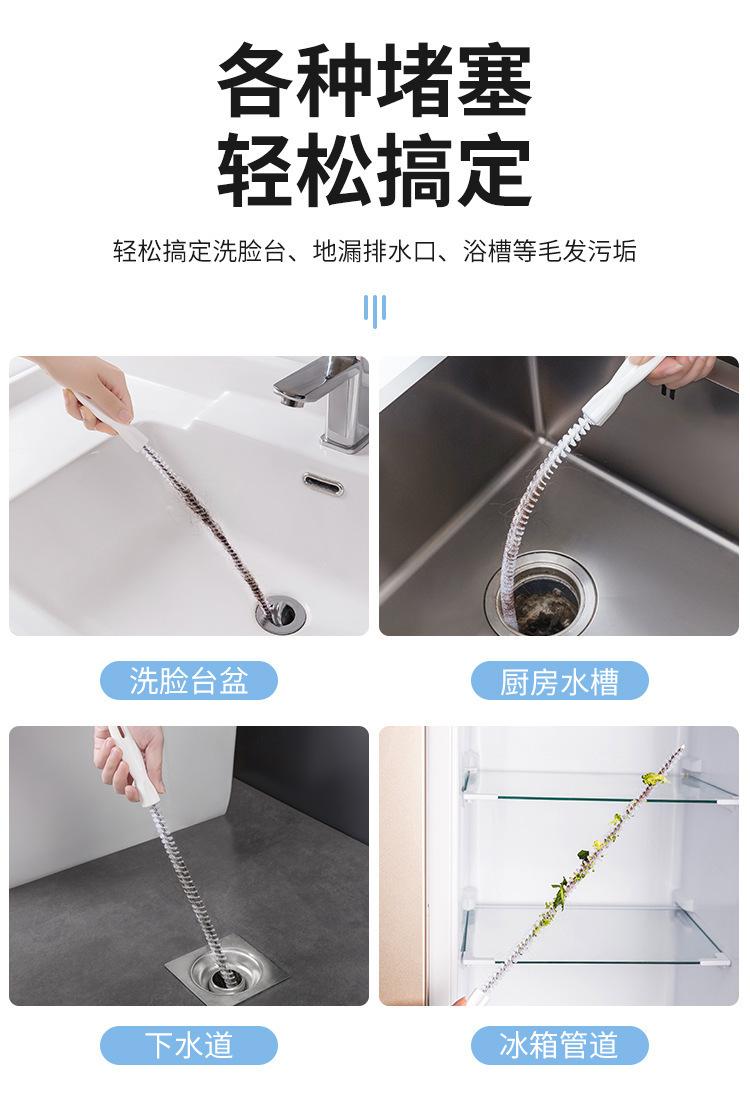 各种堵塞
轻松搞定

轻松搞定洗脸台、地漏排水口、浴槽等毛发污垢

洗脸台盆

厨房水槽

下水道

冰箱管道