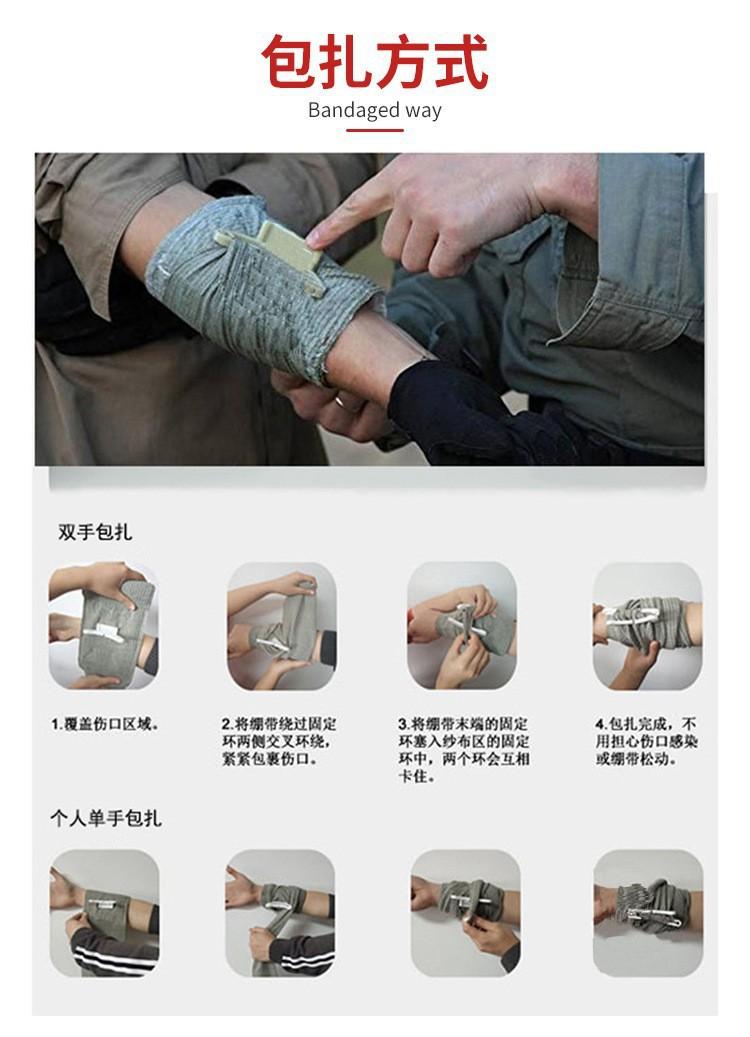 包扎方式
Bandaged way

双手包扎

1.覆盖伤口区域。

2.将绷带绕过固定环两侧交叉环绕，紧紧包裹伤口。

3.将绷带末端的固定环塞入纱布区的固定环中，两个环会互相卡住。

4.包扎完成，不用担心伤口感染或绷带松动。

个人单手包扎