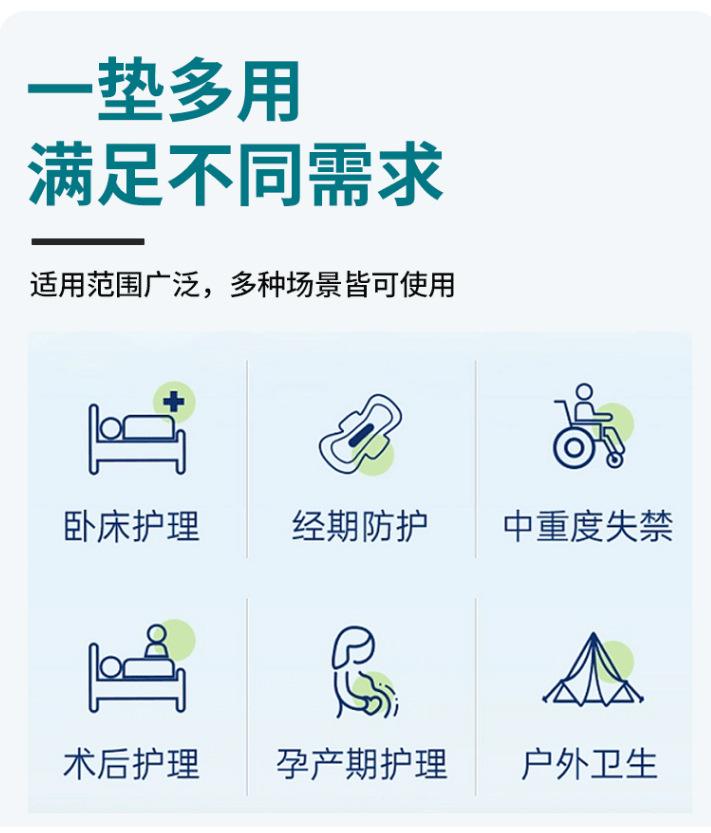 一垫多用
满足不同需求

适用范围广泛，多种场景皆可使用

卧床护理

经期防护

中重度失禁

术后护理

孕产期护理

户外卫生