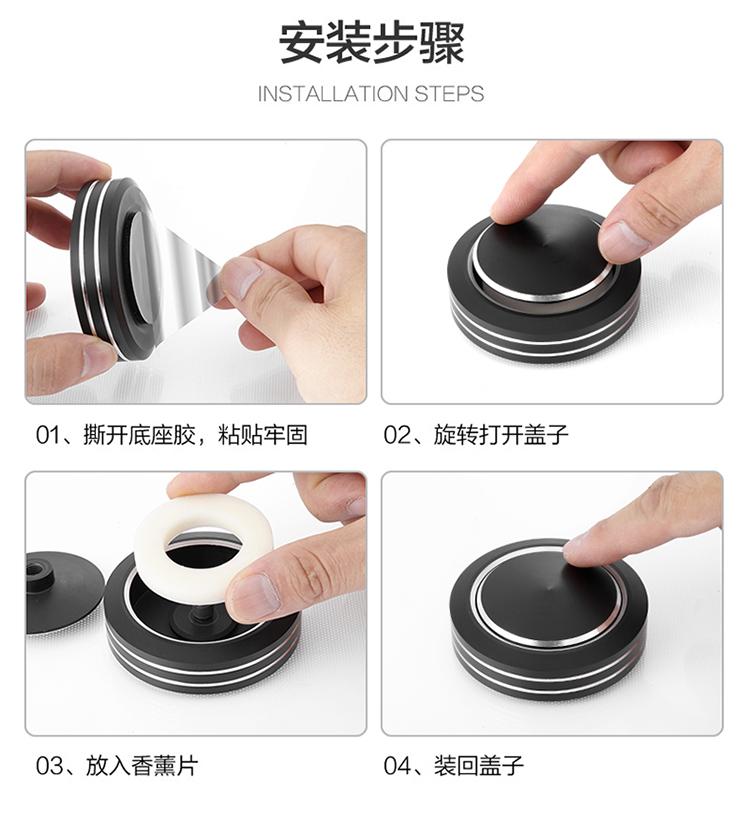 安装步骤

INSTALLATION STEPS

01、撕开底座胶，粘贴牢固

02、旋转打开盖子

03、放入香薰片

04、装回盖子