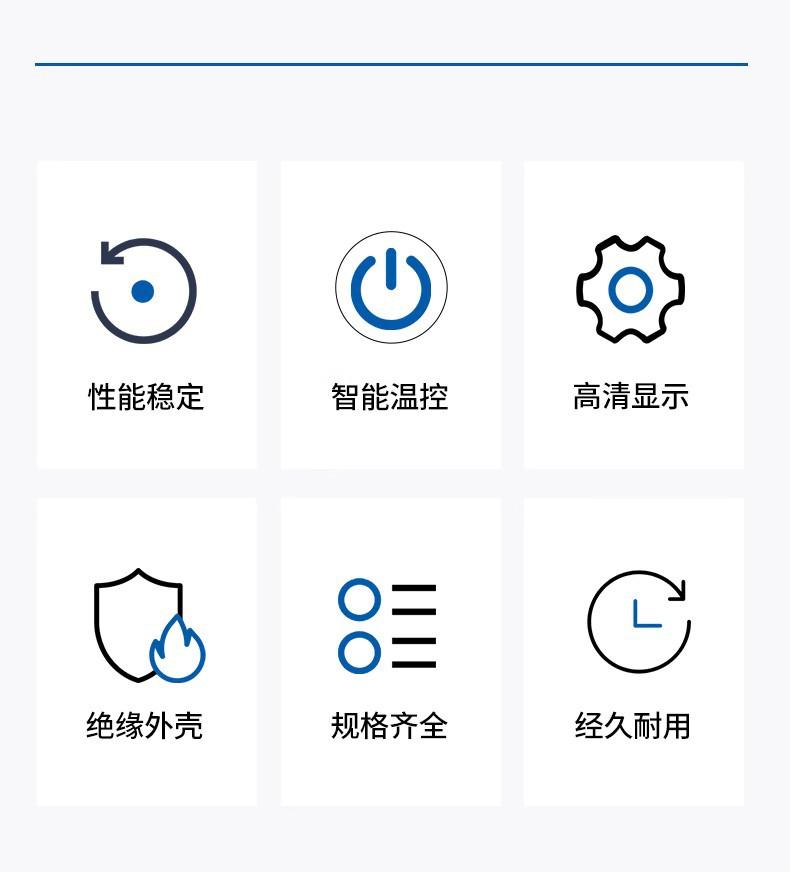 性能稳定

智能温控

高清显示

绝缘外壳

规格齐全

经久耐用