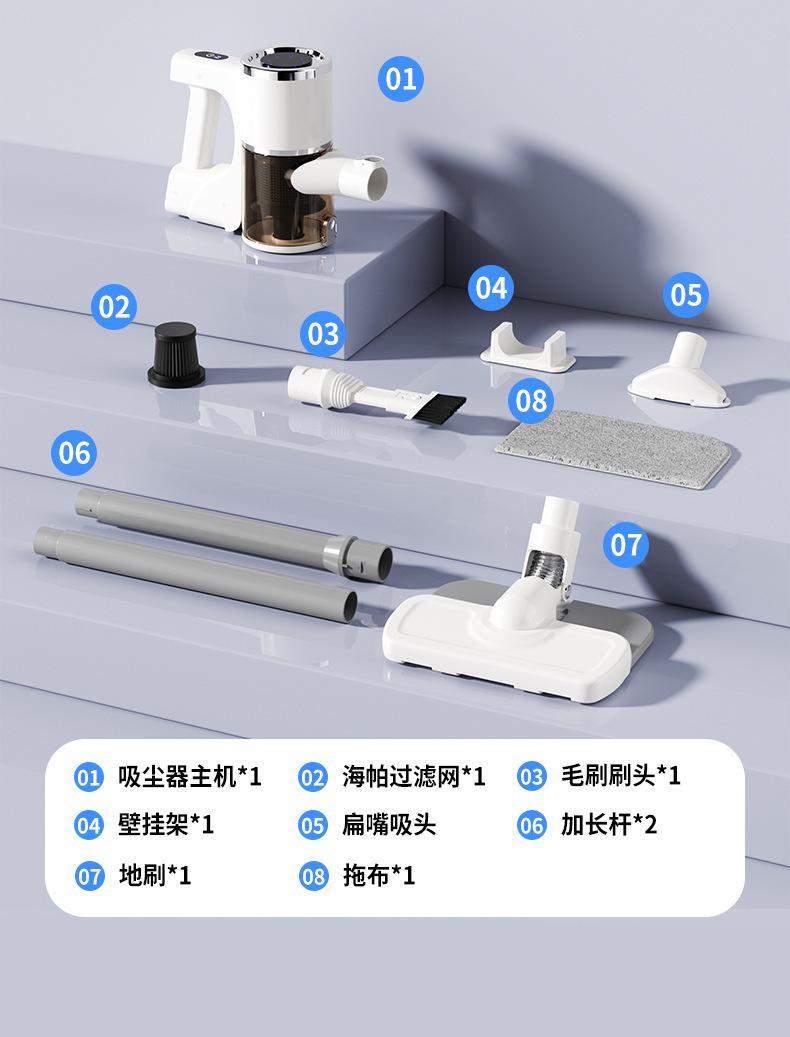 01

02

03

04

05

08

06

07

01 吸尘器主机*1
02 海帕过滤网*1
03 毛刷刷头*1
04 壁挂架*1
05 扁嘴吸头
06 加长杆*2
07 地刷*1
08 拖布*1