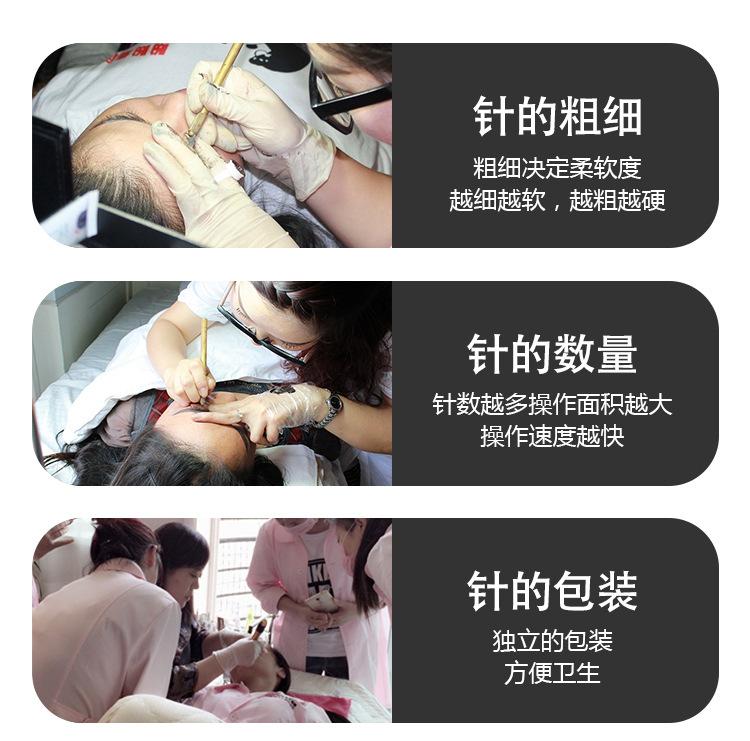 针的粗细

粗细决定柔软度
越细越软，越粗越硬

针的数量

针数越多操作面积越大
操作速度越快

针的包装

独立的包装
方便卫生