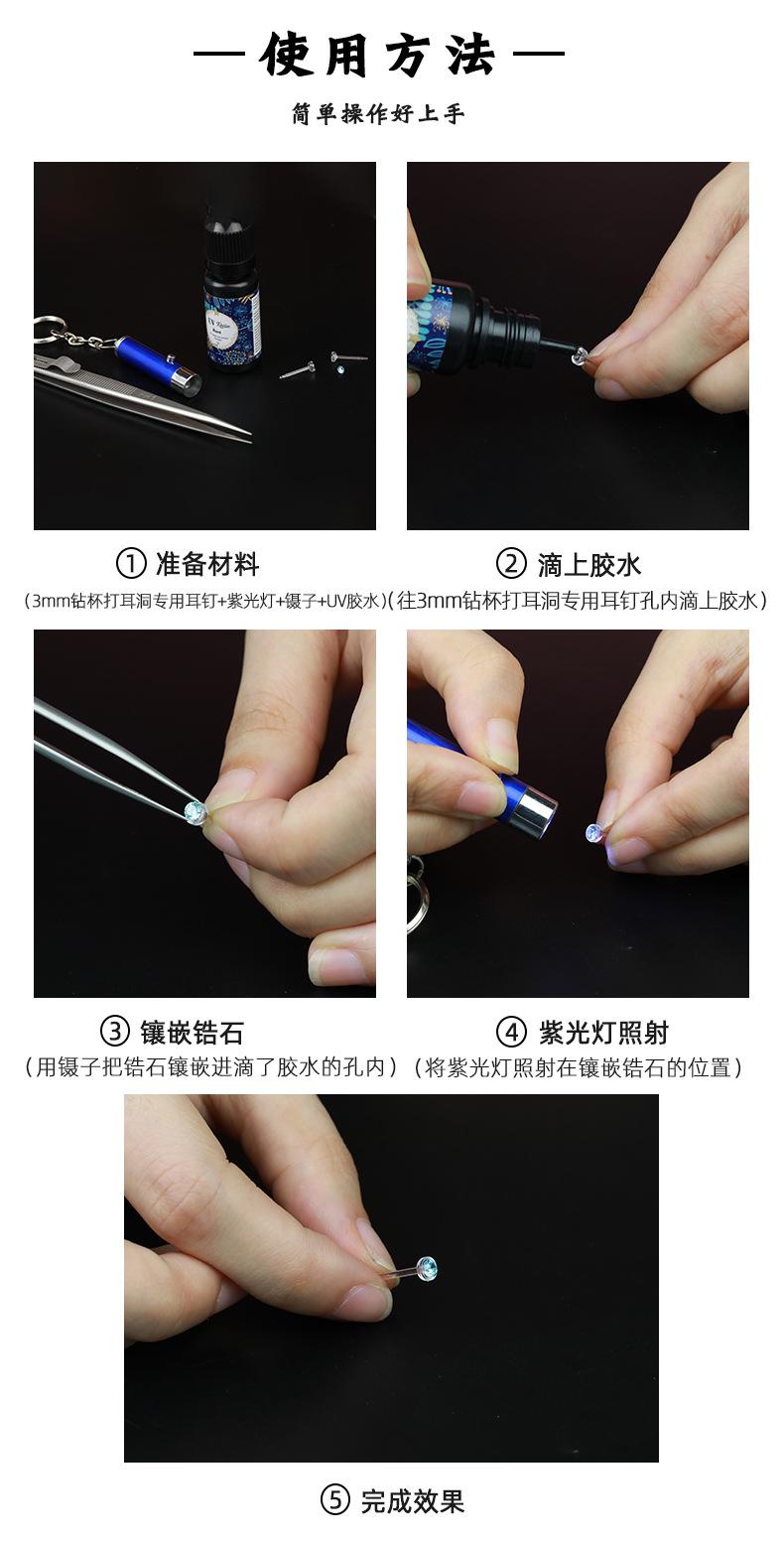 — 使用方法 —

简单操作好上手

UV Resin

① 准备材料
（3mm钻杯打耳洞专用耳钉+紫光灯+镊子+UV胶水）

② 滴上胶水
（往3mm钻杯打耳洞专用耳钉孔内滴上胶水）

③ 镶嵌锆石
（用镊子把锆石镶嵌进滴了胶水的孔内）

④ 紫光灯照射
（将紫光灯照射在镶嵌锆石的位置）

⑤ 完成效果