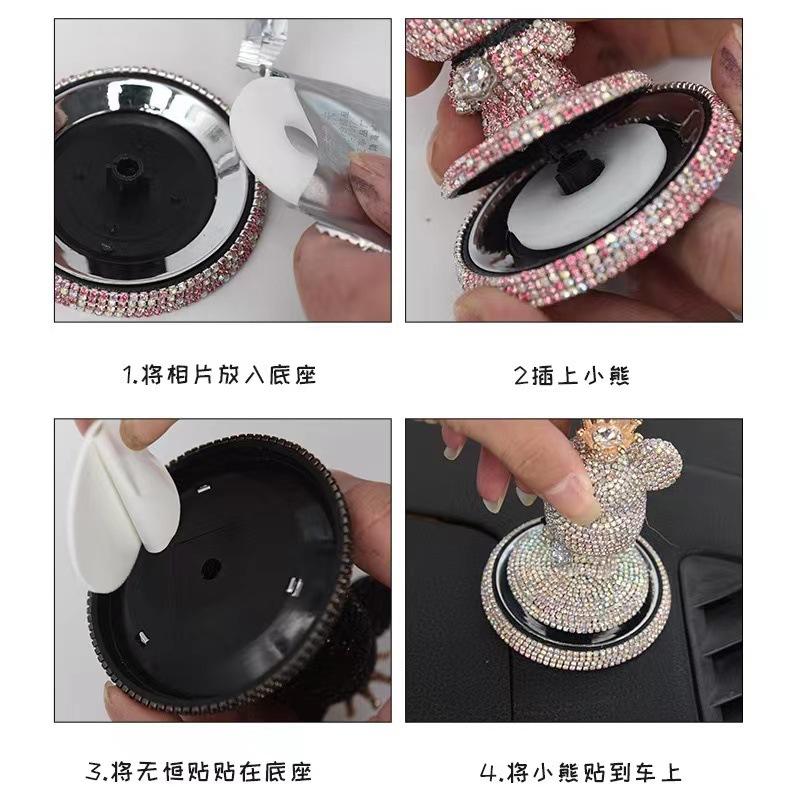 1.将相片放入底座

2插上小熊

3.将无恒贴贴在底座

4.将小熊贴到车上