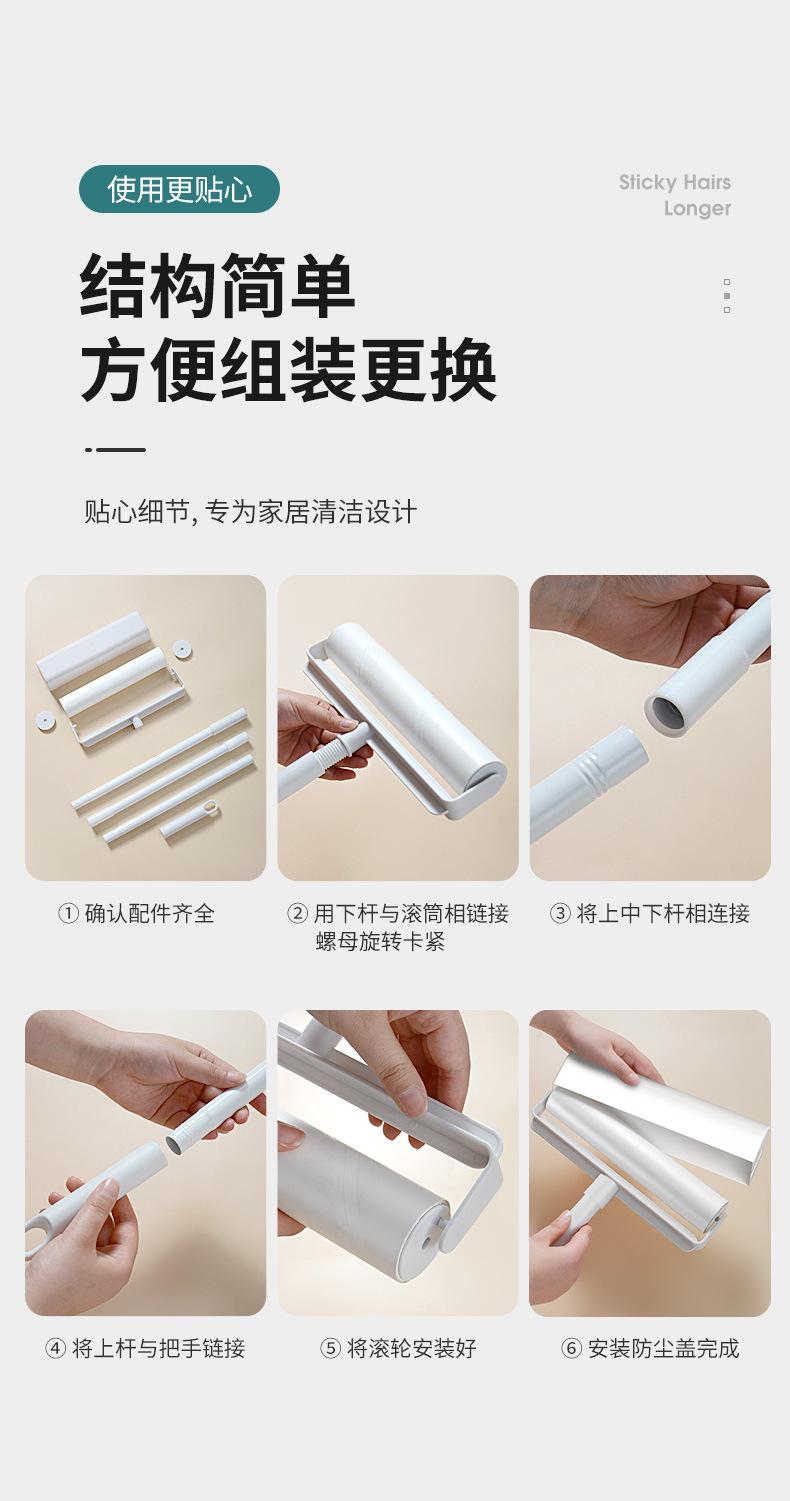 使用更贴心

Sticky Hairs
Longer

结构简单
方便组装更换

贴心细节, 专为家居清洁设计

① 确认配件齐全

② 用下杆与滚筒相链接 螺母旋转卡紧

③ 将上中下杆相连接

④ 将上杆与把手链接

⑤ 将滚轮安装好

⑥ 安装防尘盖完成