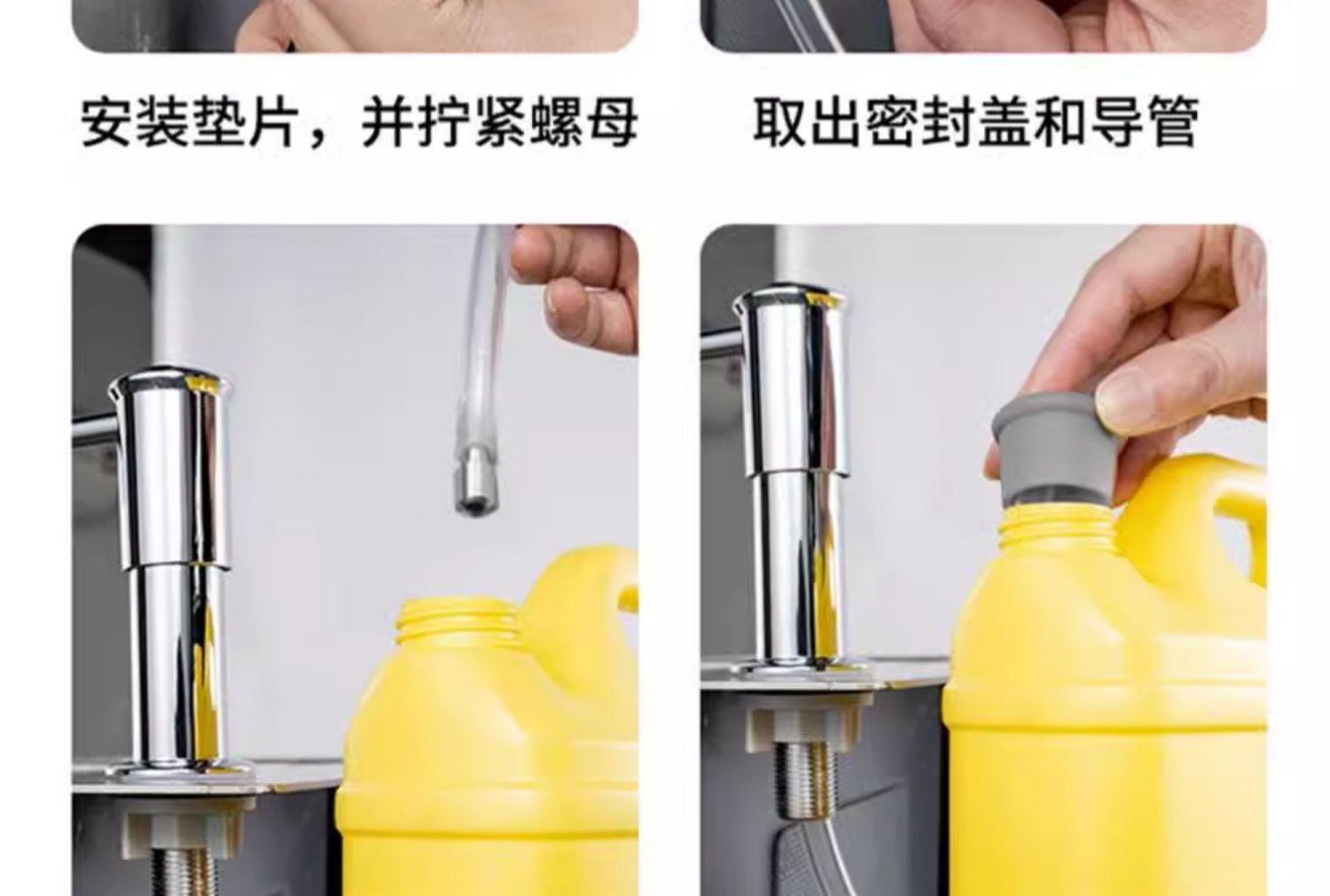 安装垫片，并拧紧螺母

取出密封盖和导管