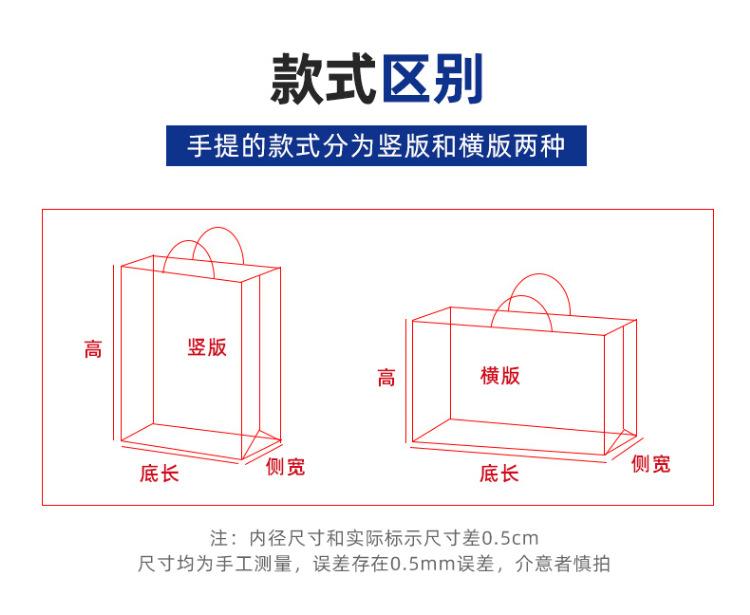 款式区别

手提的款式分为竖版和横版两种

高
竖版
底长
侧宽

高
横版
底长
侧宽

注：内径尺寸和实际标示尺寸差0.5cm
尺寸均为手工测量，误差存在0.5mm误差，介意者慎拍